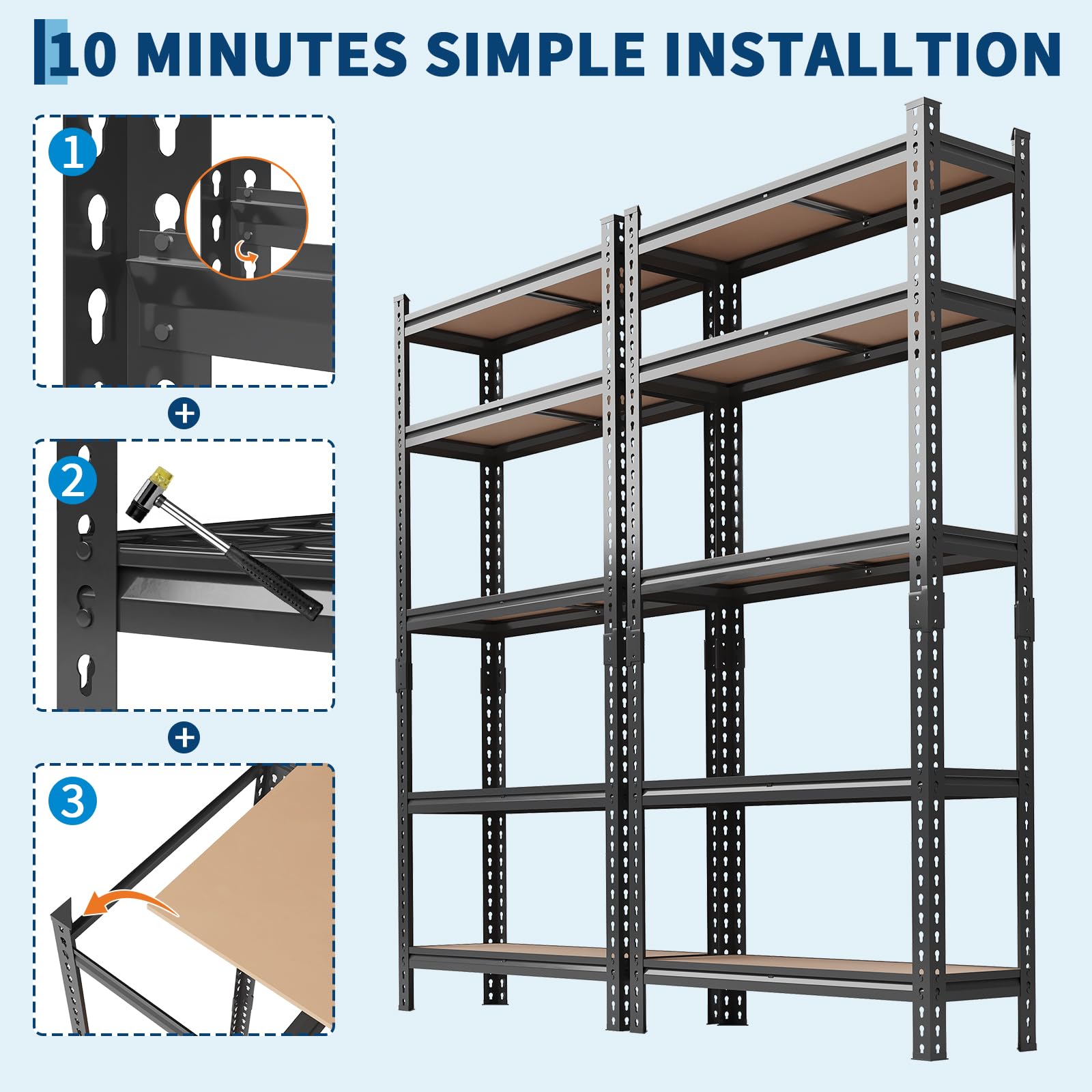 10 MINUTES SIMPLE INSTALLTION

1

+

2

+

3