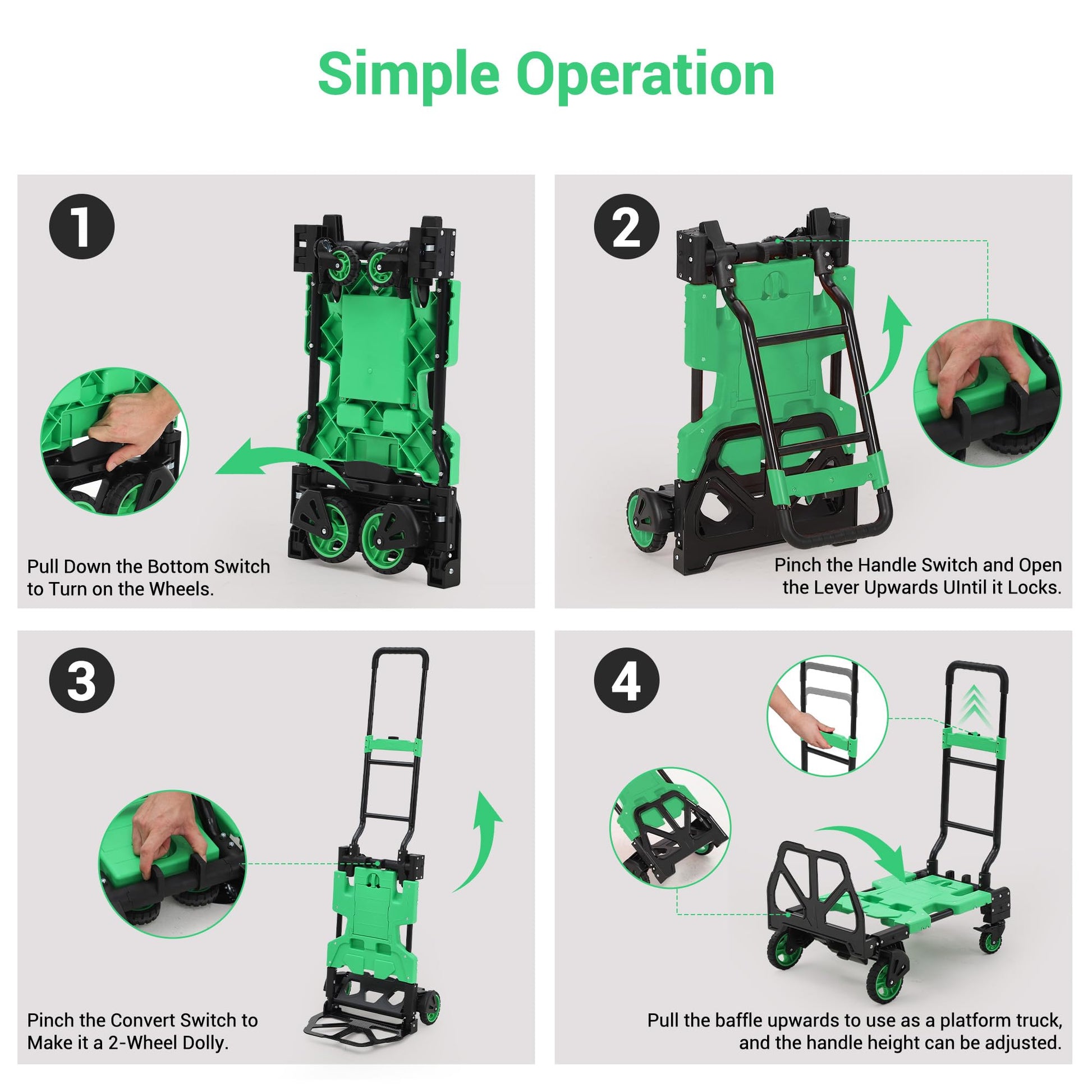 Simple Operation

1

Pull Down the Bottom Switch to Turn on the Wheels.

2

Pinch the Handle Switch and Open the Lever Upwards UIntil it Locks.

3

Pinch the Convert Switch to Make it a 2-Wheel Dolly.

4

Pull the baffle upwards to use as a platform truck, and the handle height can be adjusted.