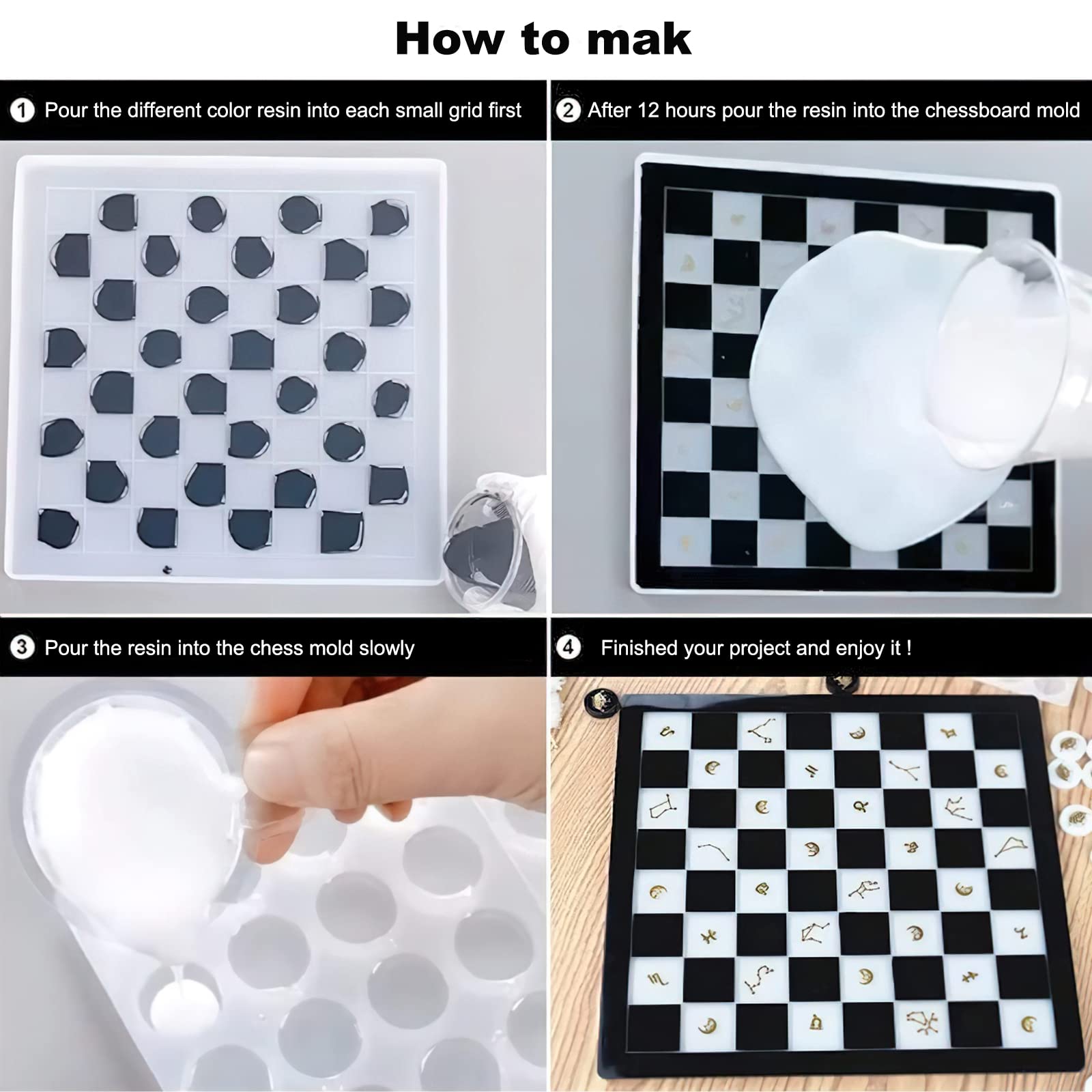 How to mak

1 Pour the different color resin into each small grid first

2 After 12 hours pour the resin into the chessboard mold

3 Pour the resin into the chess mold slowly

4 Finished your project and enjoy it !