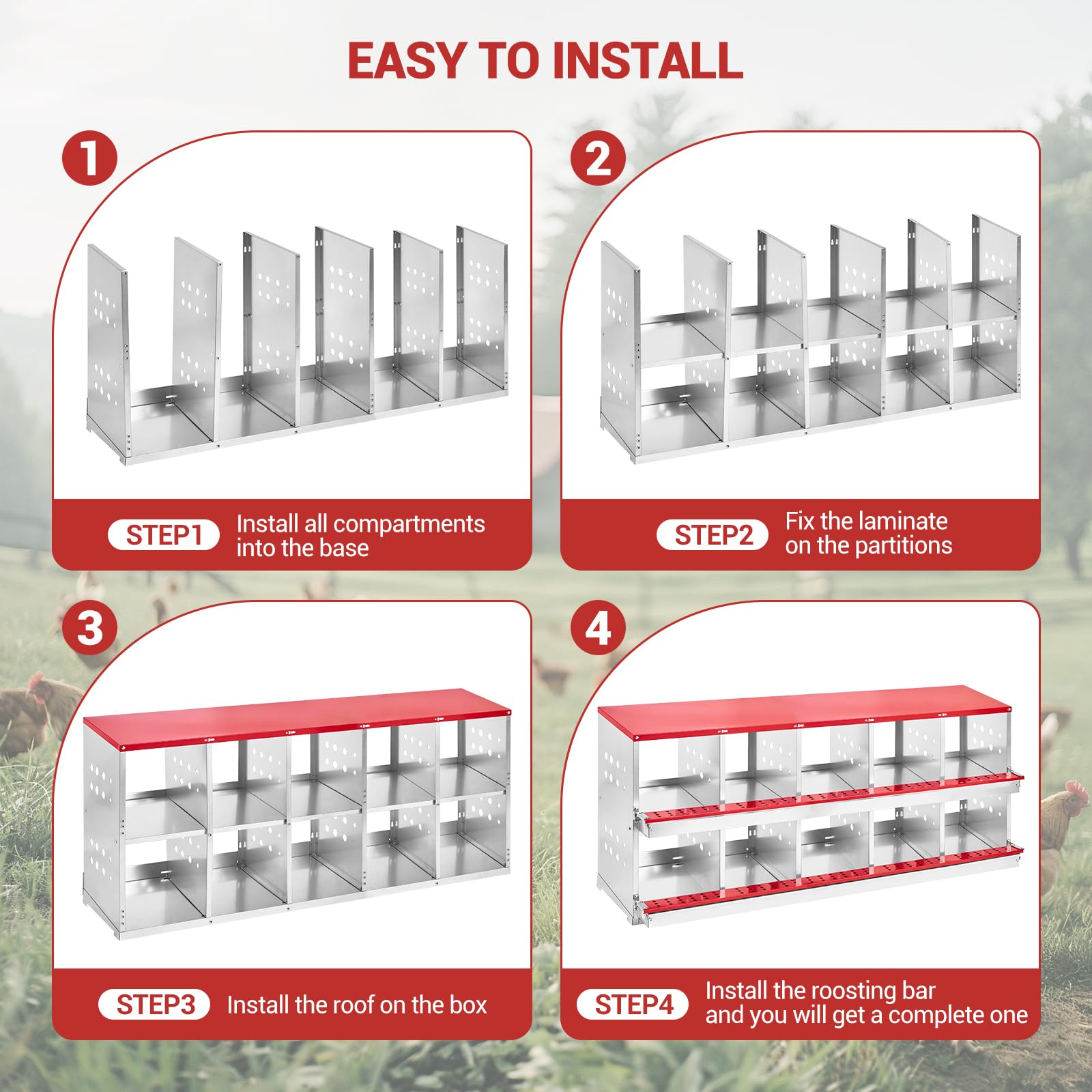 EASY TO INSTALL

1

STEP1 Install all compartments into the base

2

STEP2 Fix the laminate on the partitions

3

STEP3 Install the roof on the box

4

STEP4 Install the roosting bar and you will get a complete one