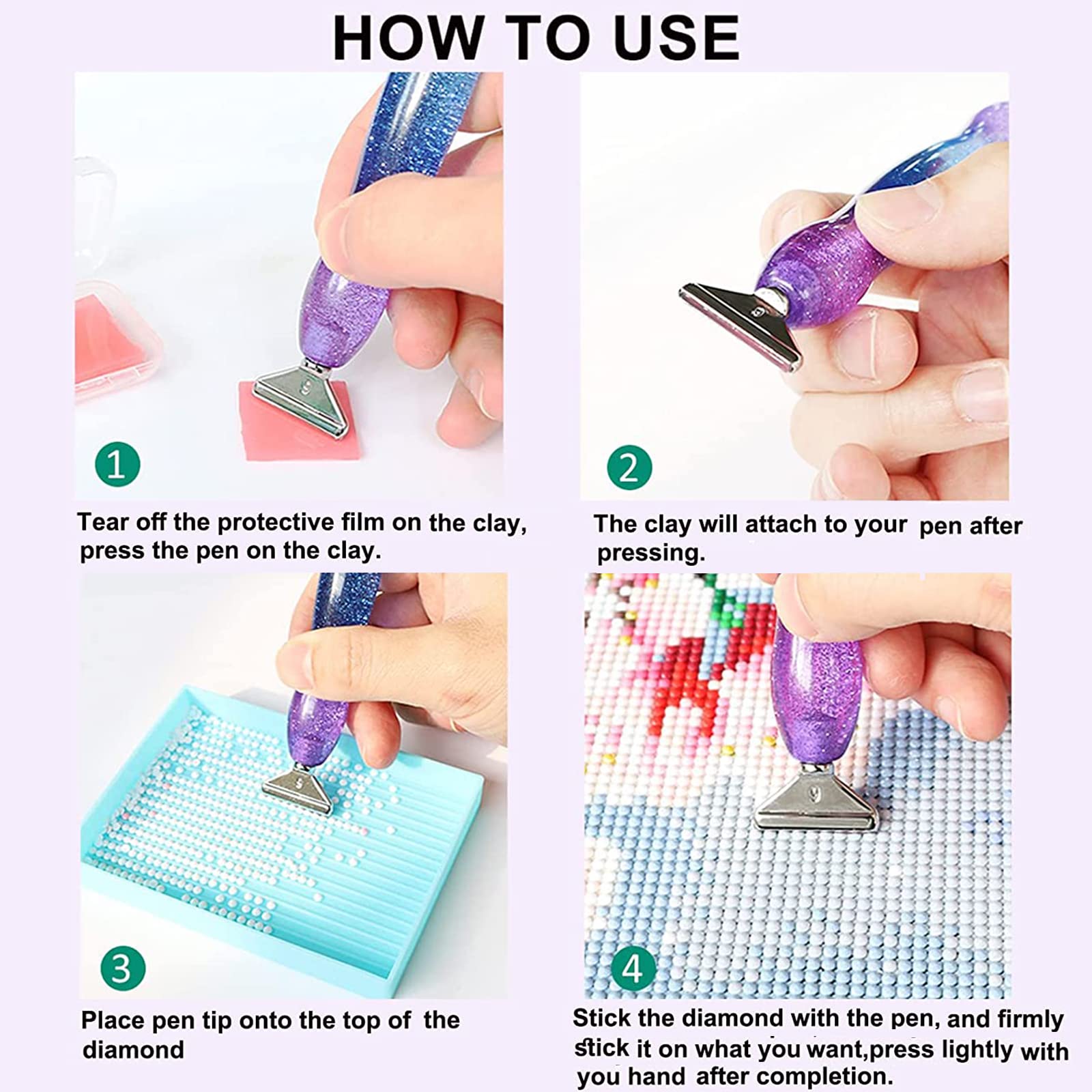 HOW TO USE

1

Tear off the protective film on the clay, press the pen on the clay.

2

The clay will attach to your pen after pressing.

3

Place pen tip onto the top of the diamond

4

Stick the diamond with the pen, and firmly stick it on what you want,press lightly with you hand after completion.