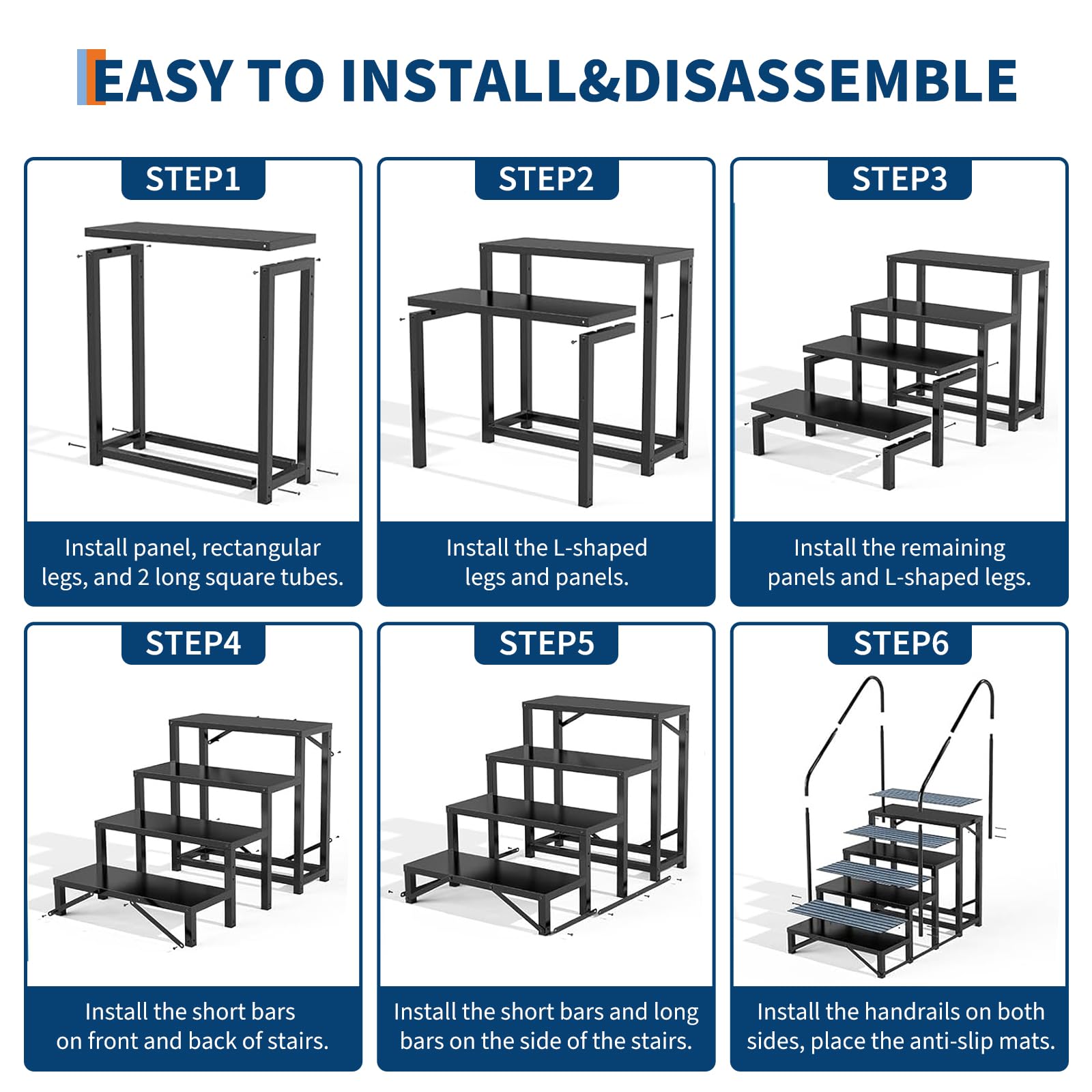 EASY TO INSTALL&DISASSEMBLE

STEP1

Install panel, rectangular legs, and 2 long square tubes.

STEP2

Install the L-shaped legs and panels.

STEP3

Install the remaining panels and L-shaped legs.

STEP4

Install the short bars on front and back of stairs.

STEP5

Install the short bars and long bars on the side of the stairs.

STEP6

Install the handrails on both sides, place the anti-slip mats.