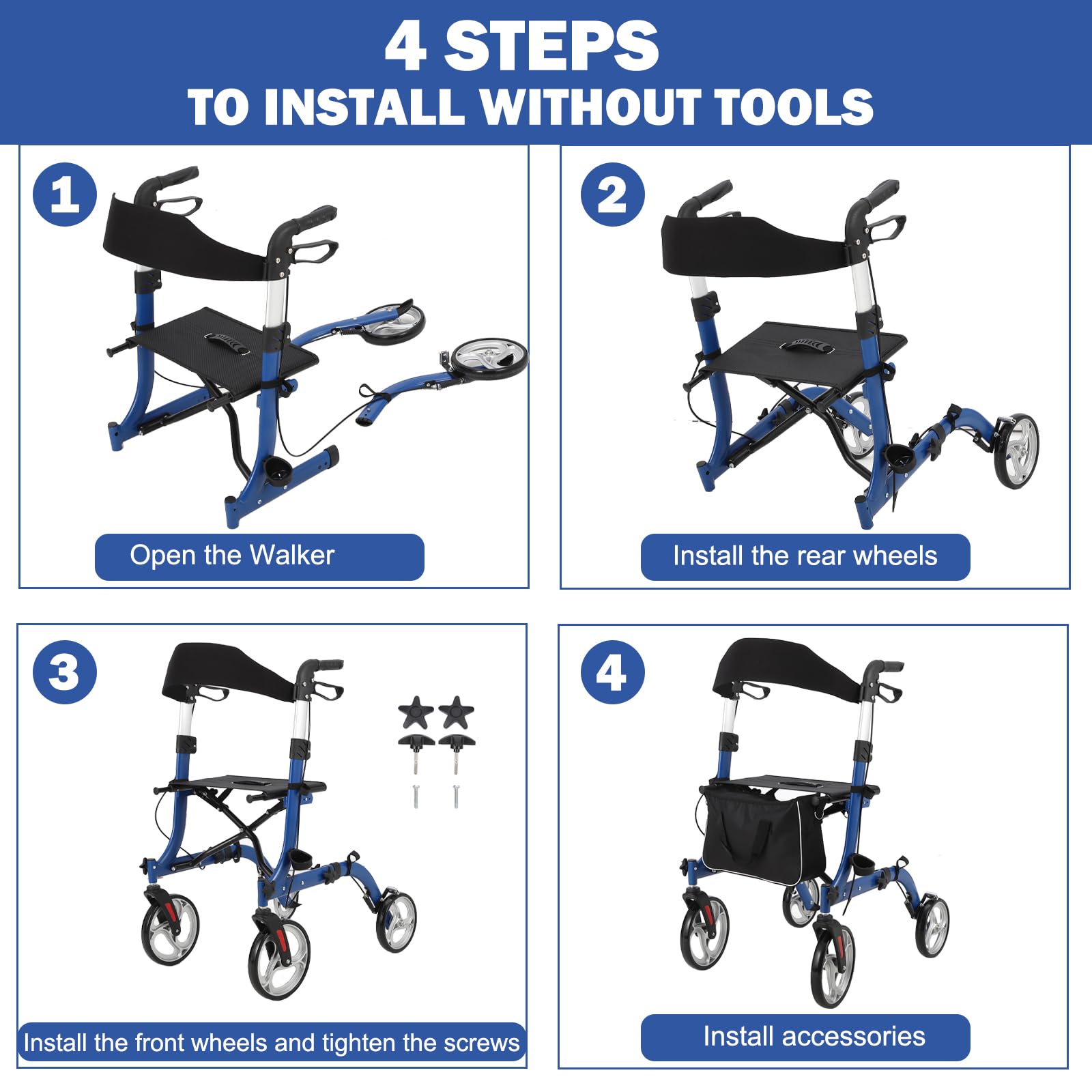 4 STEPS
TO INSTALL WITHOUT TOOLS

1
Open the Walker

2
Install the rear wheels

3
Install the front wheels and tighten the screws

4
Install accessories