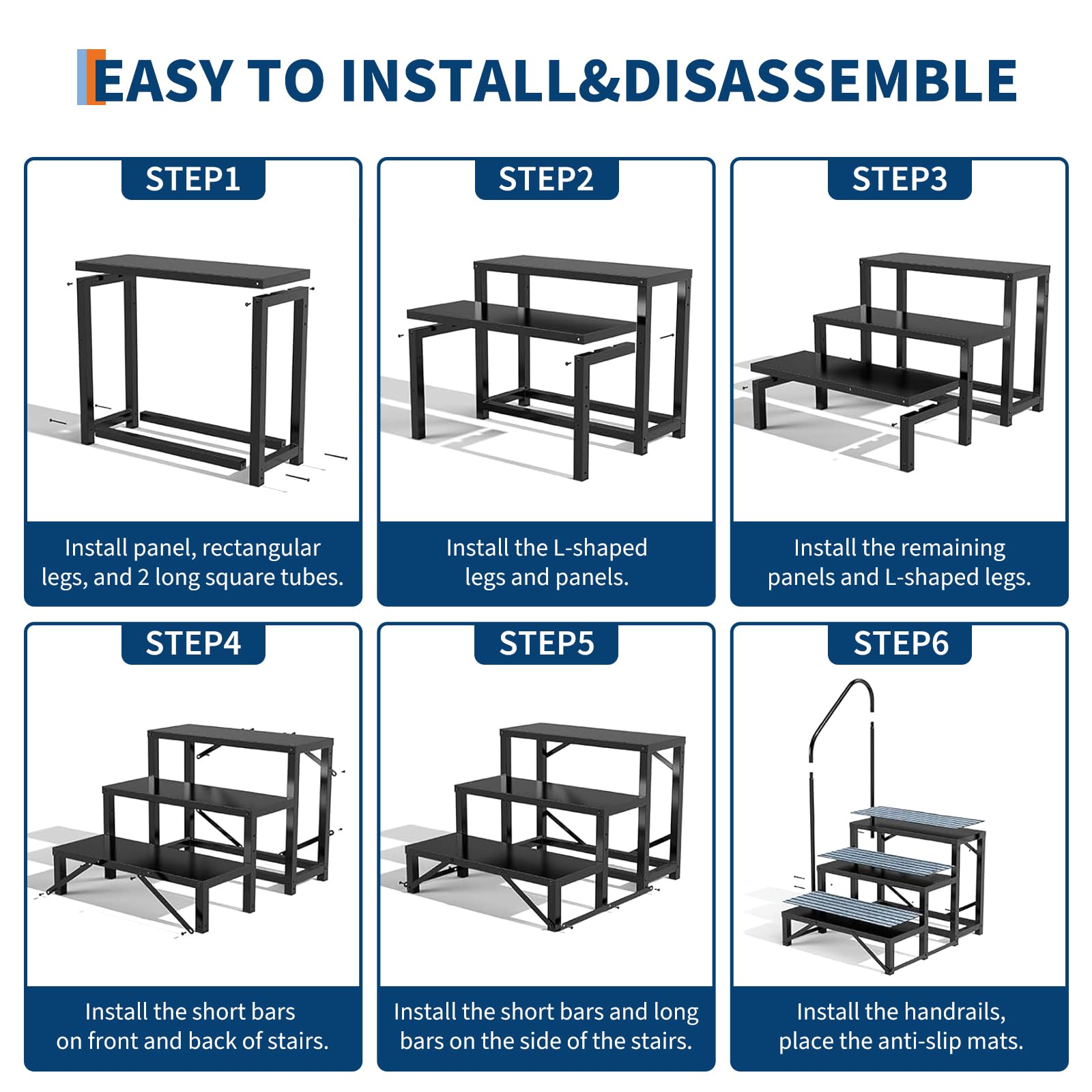 EASY TO INSTALL&DISASSEMBLE

STEP1

Install panel, rectangular legs, and 2 long square tubes.

STEP2

Install the L-shaped legs and panels.

STEP3

Install the remaining panels and L-shaped legs.

STEP4

Install the short bars on front and back of stairs.

STEP5

Install the short bars and long bars on the side of the stairs.

STEP6

Install the handrails, place the anti-slip mats.