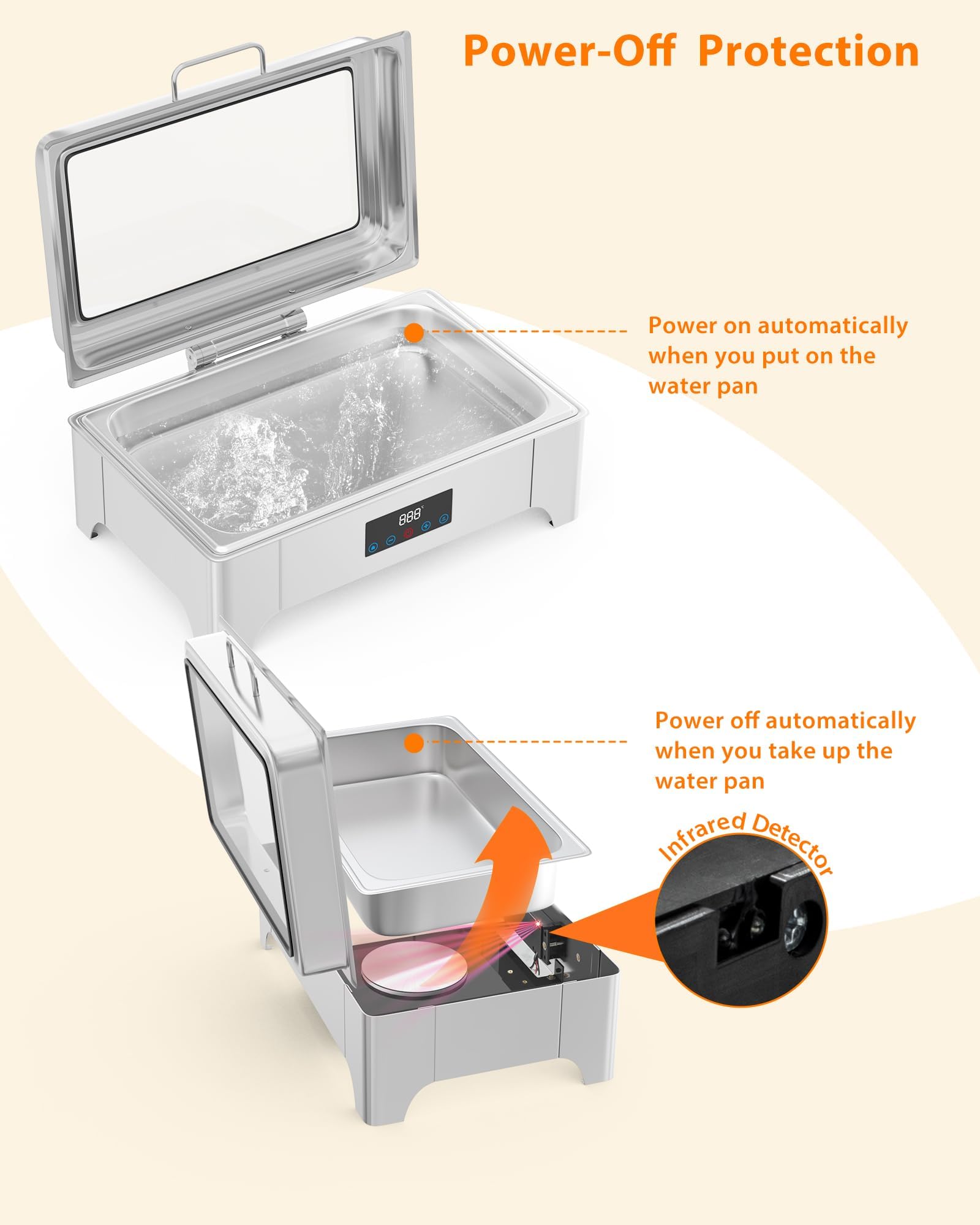 Power-Off Protection

Power on automatically when you put on the water pan

888°C

Power off automatically when you take up the water pan

Infrared Detector