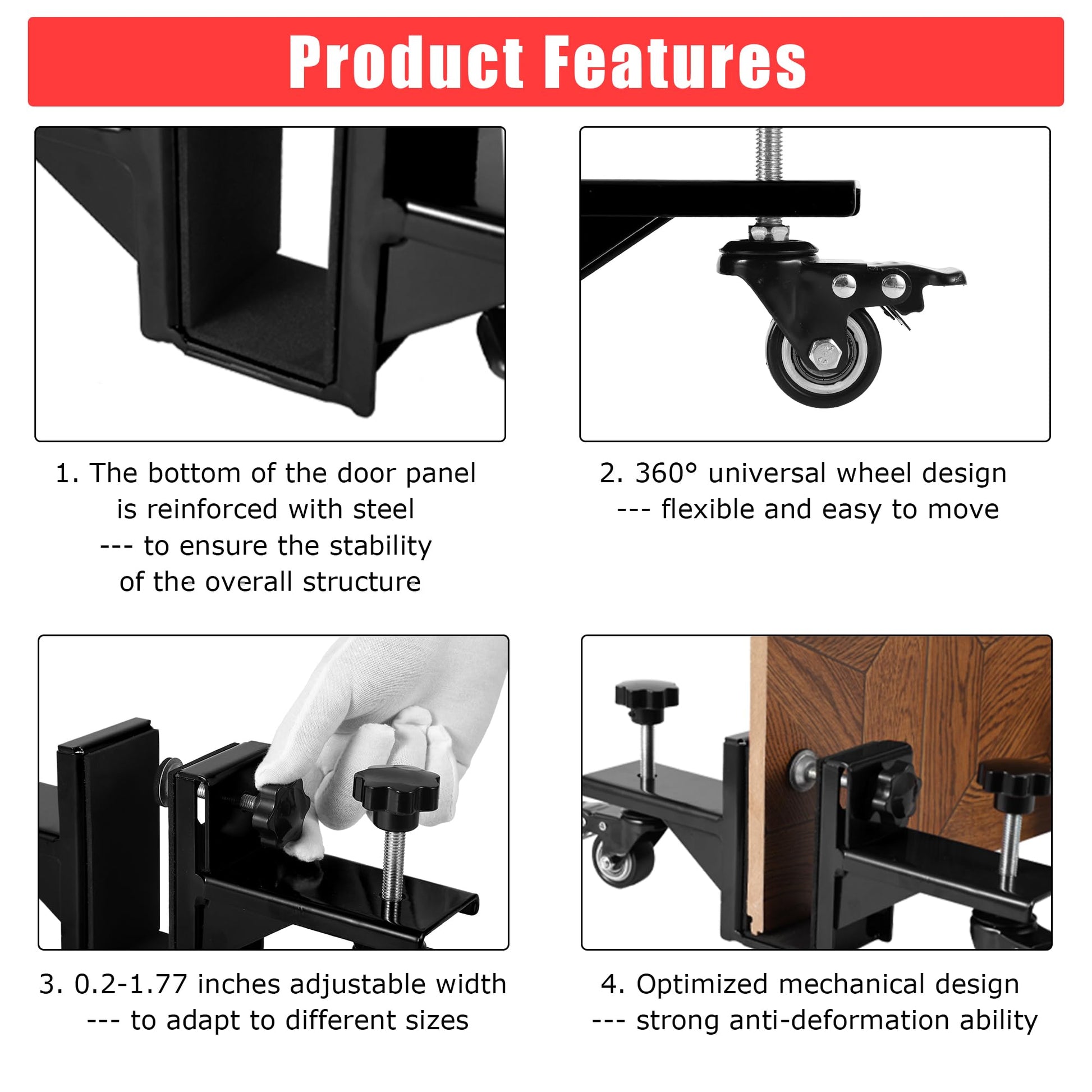 Product Features

1. The bottom of the door panel is reinforced with steel --- to ensure the stability of the overall structure

2. 360° universal wheel design --- flexible and easy to move

3. 0.2-1.77 inches adjustable width --- to adapt to different sizes

4. Optimized mechanical design --- strong anti-deformation ability