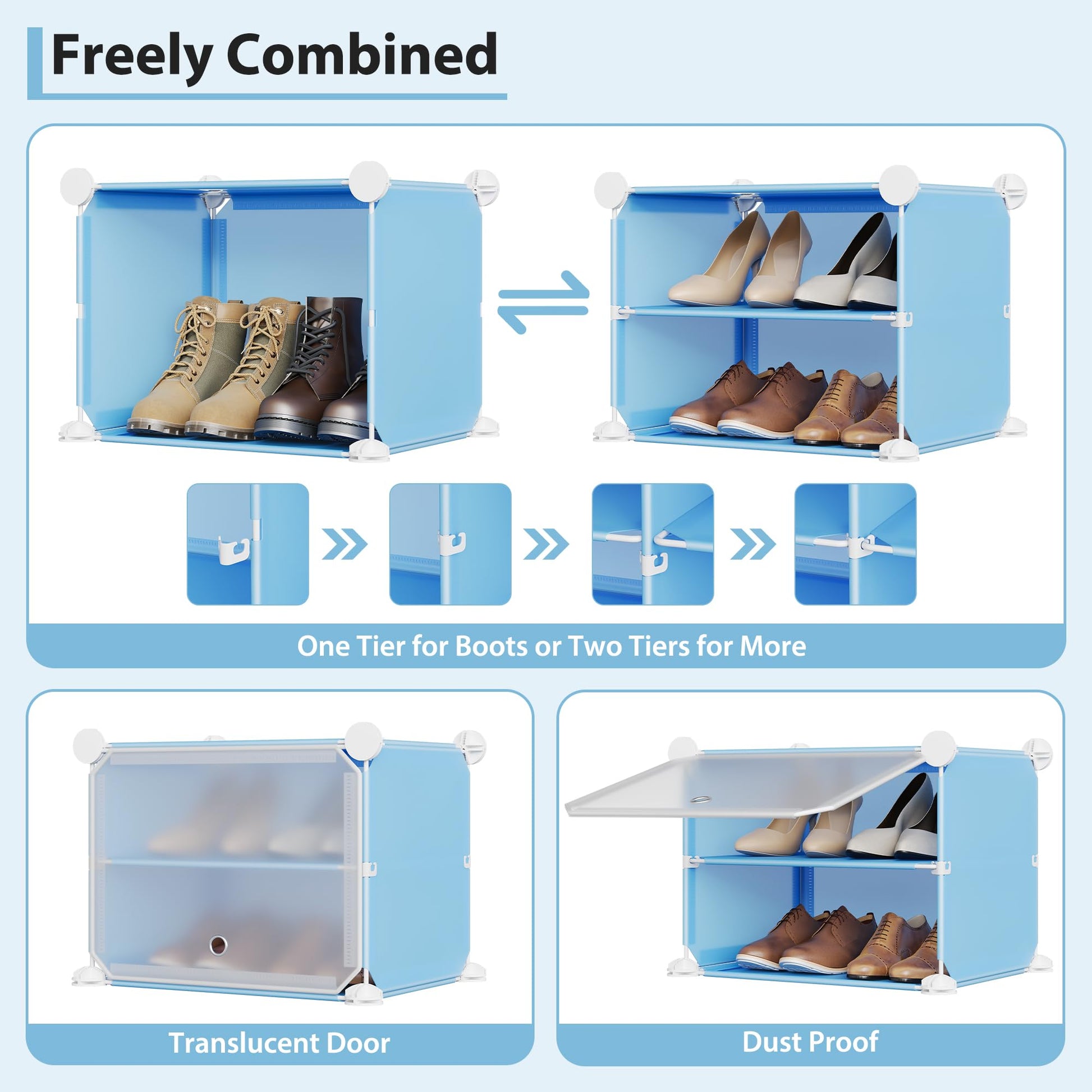 Freely Combined

One Tier for Boots or Two Tiers for More

Translucent Door

Dust Proof