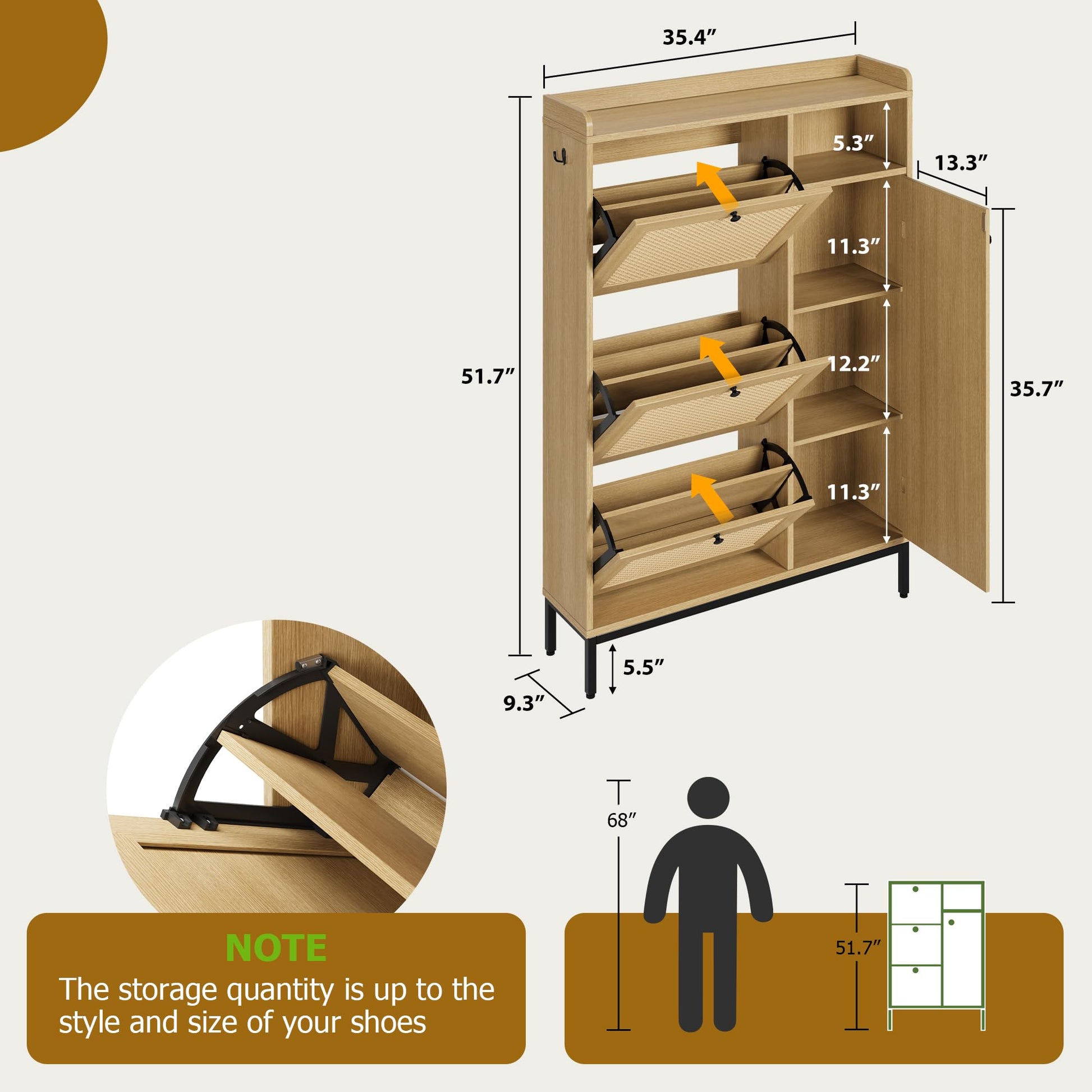 35.4″

5.3″

13.3″

11.3″

51.7″

12.2″

35.7″

11.3″

5.5″

9.3″

68″

51.7″

NOTE

The storage quantity is up to the style and size of your shoes