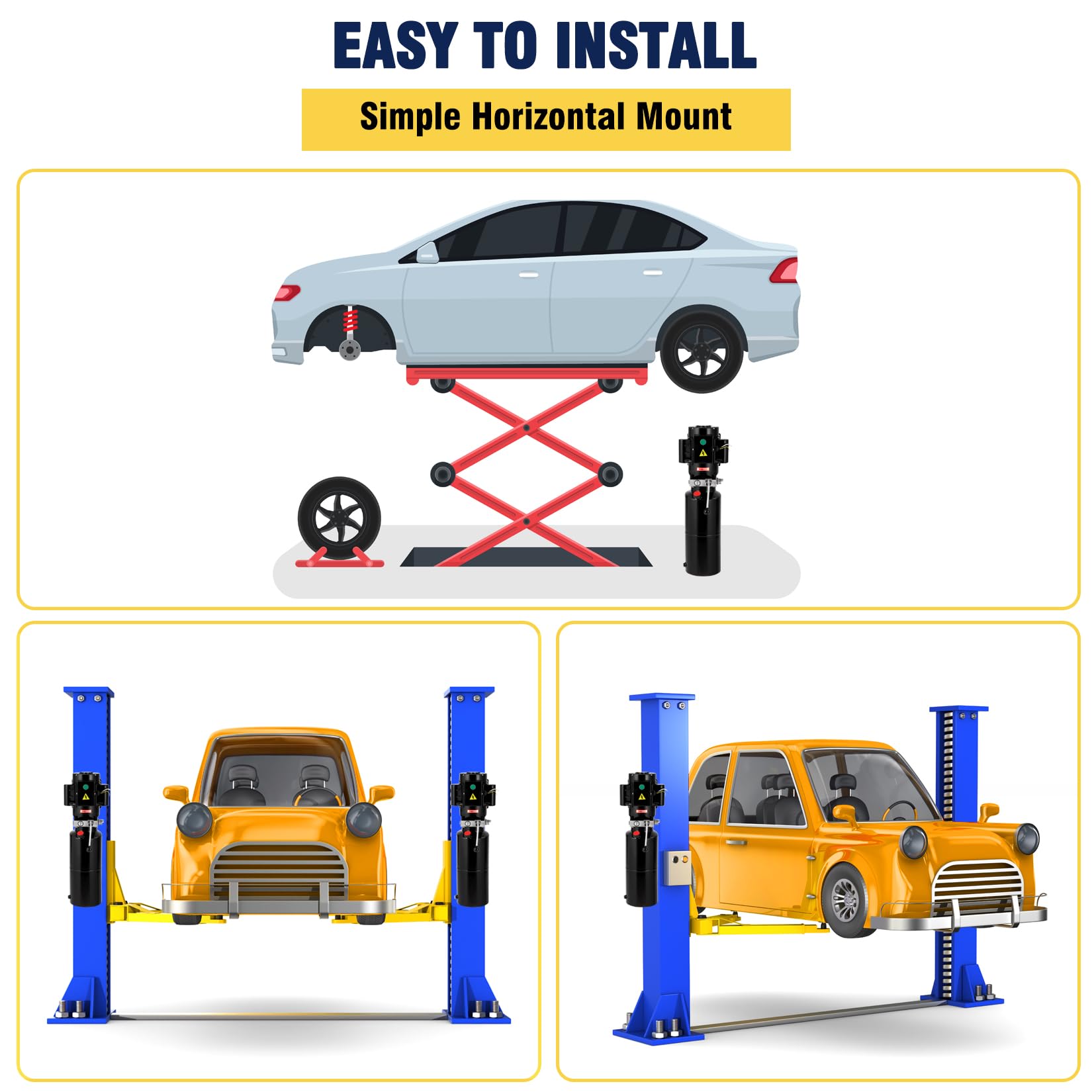 EASY TO INSTALL

Simple Horizontal Mount