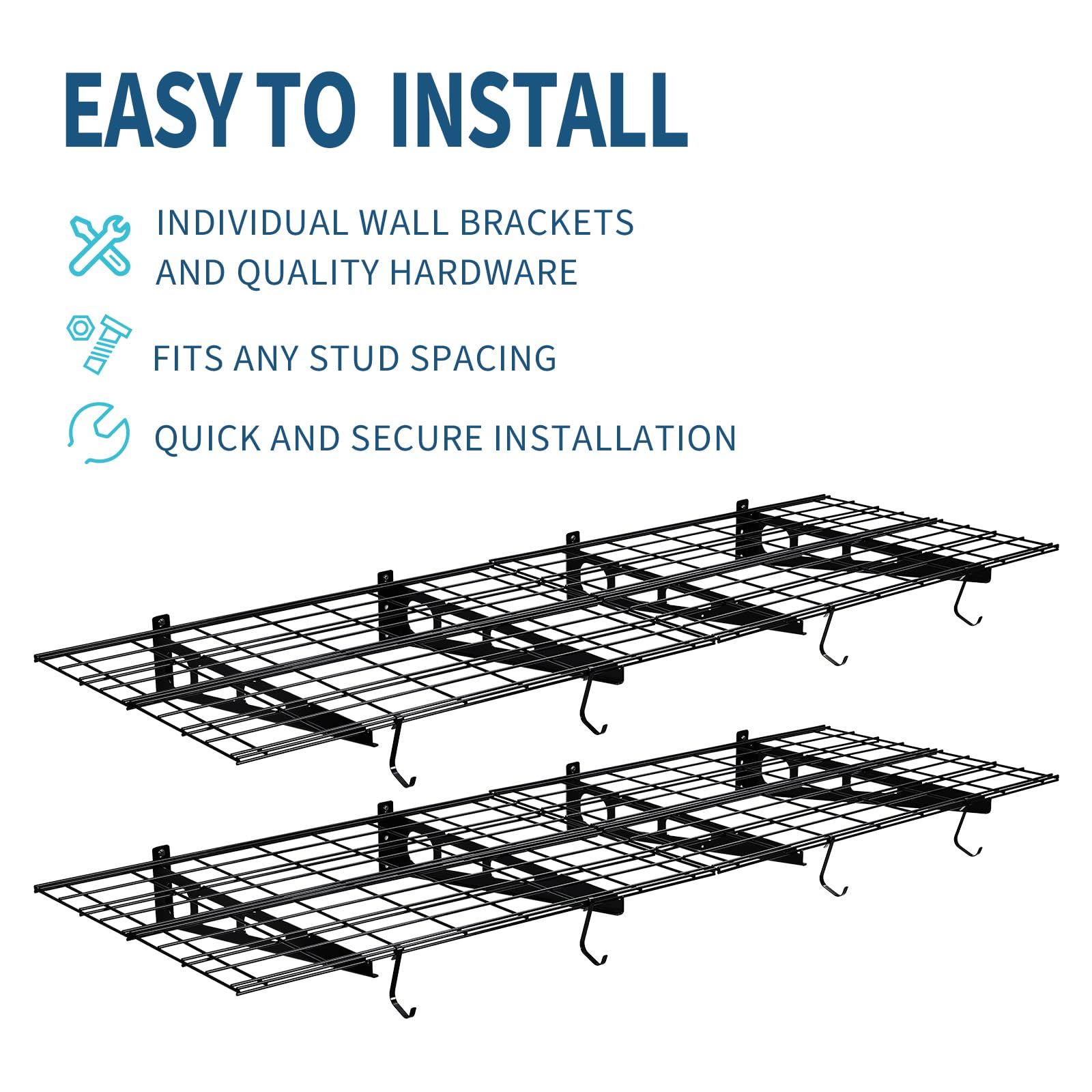 EASY TO INSTALL

INDIVIDUAL WALL BRACKETS AND QUALITY HARDWARE

FITS ANY STUD SPACING

QUICK AND SECURE INSTALLATION