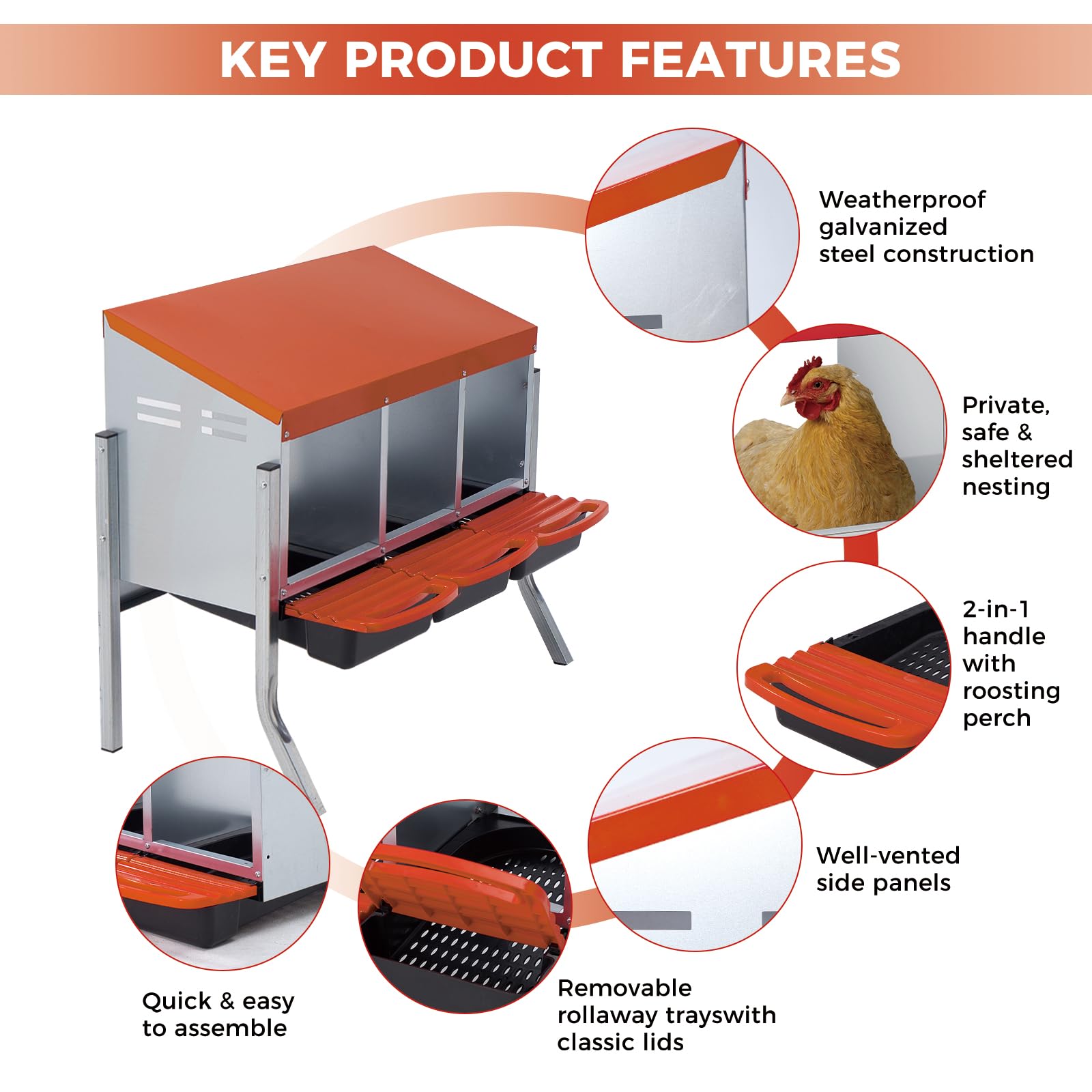 KEY PRODUCT FEATURES

Weatherproof galvanized steel construction

Private, safe & sheltered nesting

2-in-1 handle with roosting perch

Well-vented side panels

Removable rollaway trayswith classic lids

Quick & easy to assemble