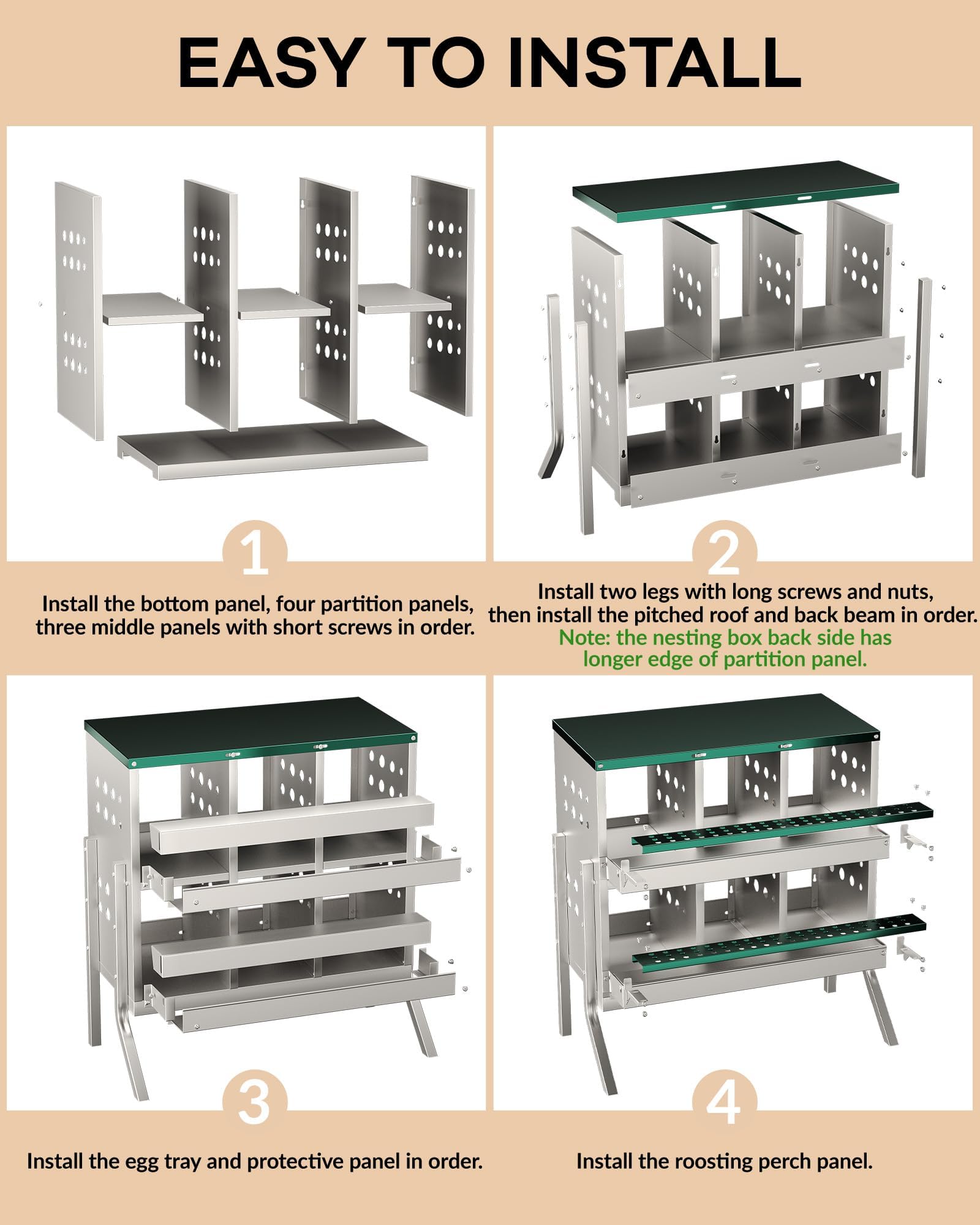 EASY TO INSTALL

1

Install the bottom panel, four partition panels, three middle panels with short screws in order.

2

Install two legs with long screws and nuts, then install the pitched roof and back beam in order.

Note: the nesting box back side has longer edge of partition panel.

3

Install the egg tray and protective panel in order.

4

Install the roosting perch panel.