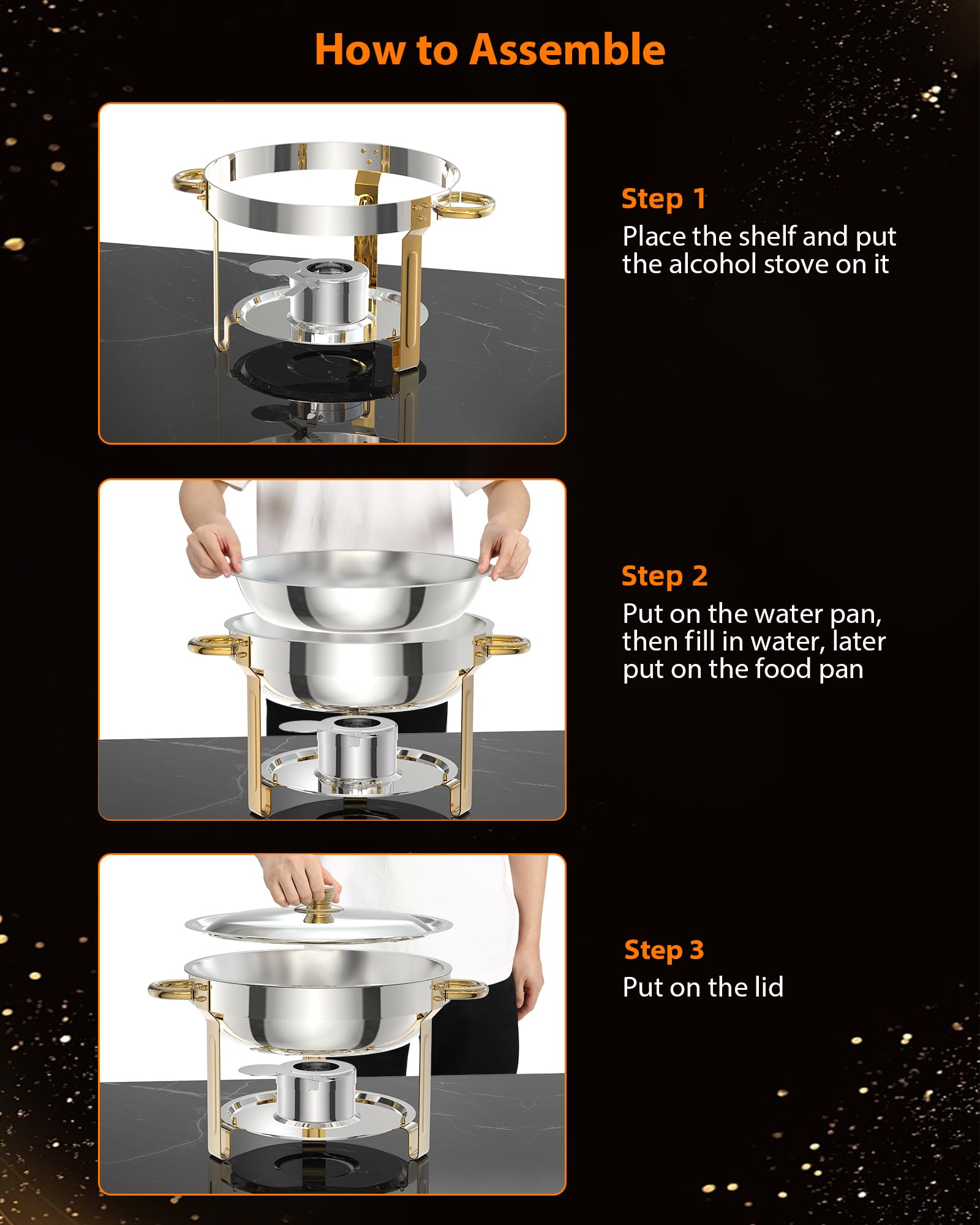 How to Assemble

Step 1
Place the shelf and put the alcohol stove on it

Step 2
Put on the water pan, then fill in water, later put on the food pan

Step 3
Put on the lid