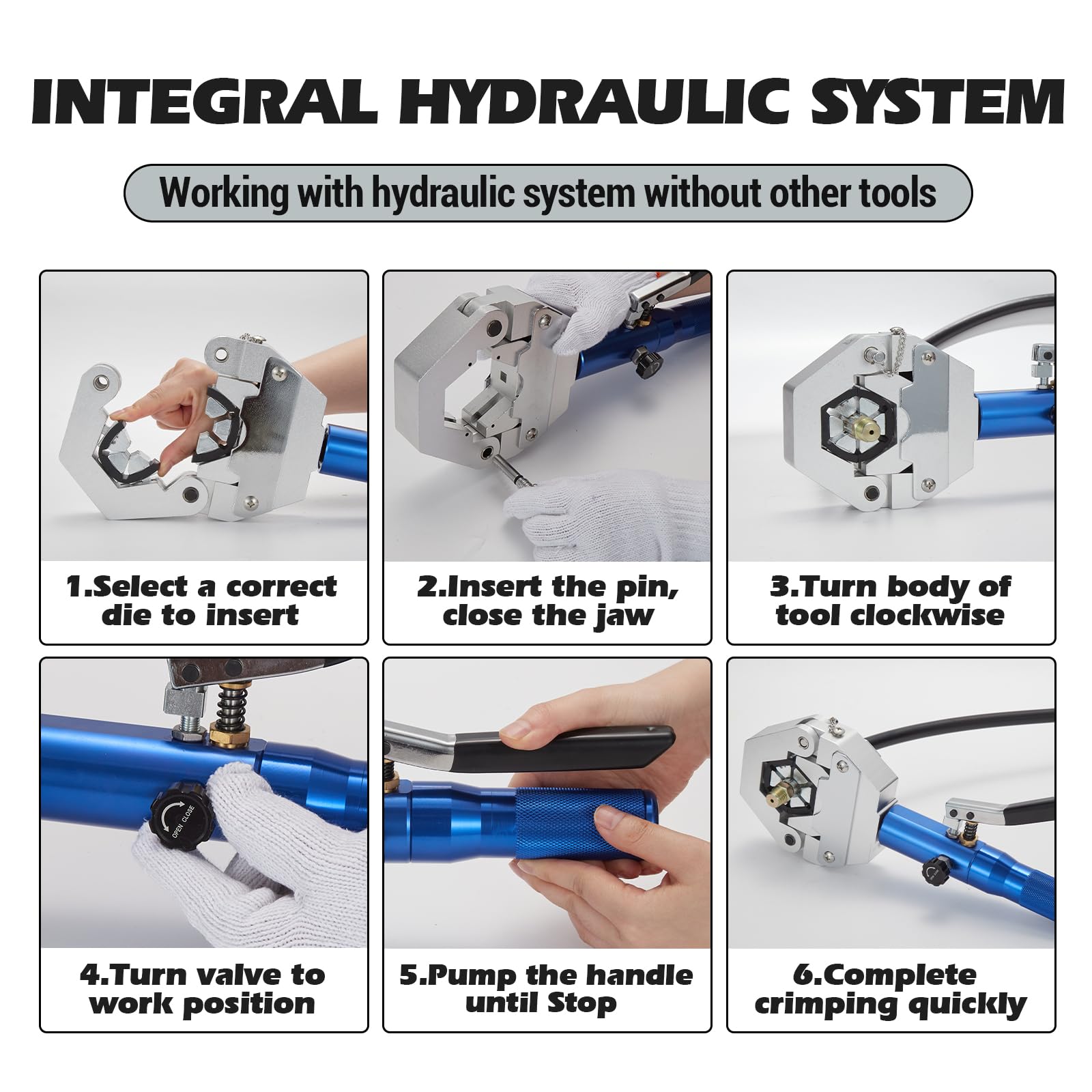 INTEGRAL HYDRAULIC SYSTEM

Working with hydraulic system without other tools

1.Select a correct die to insert

2.Insert the pin, close the jaw

3.Turn body of tool clockwise

OPEN CLOSE

4.Turn valve to work position

5.Pump the handle until Stop

6.Complete crimping quickly