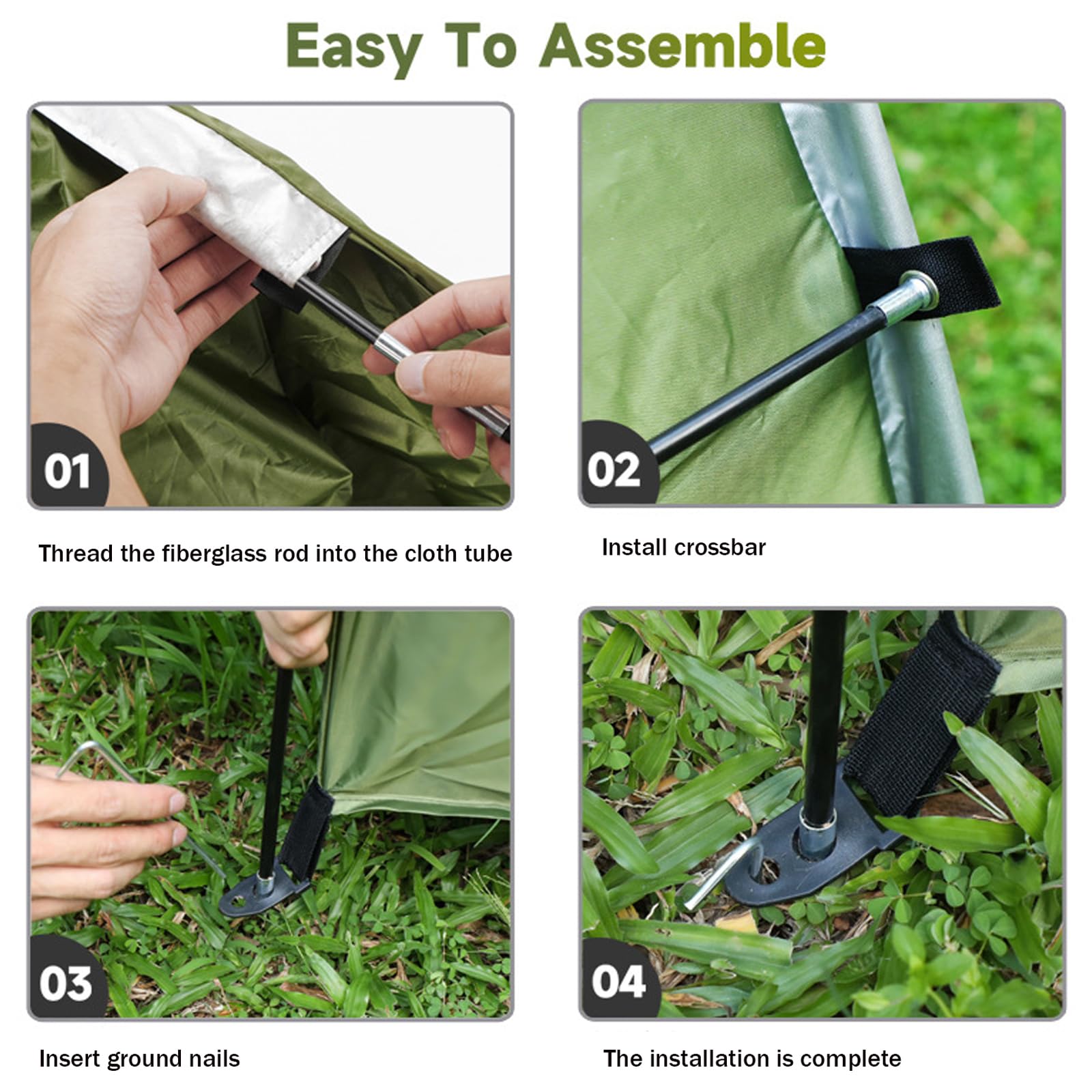 Easy To Assemble

01

Thread the fiberglass rod into the cloth tube

02

Install crossbar

03

Insert ground nails

04

The installation is complete