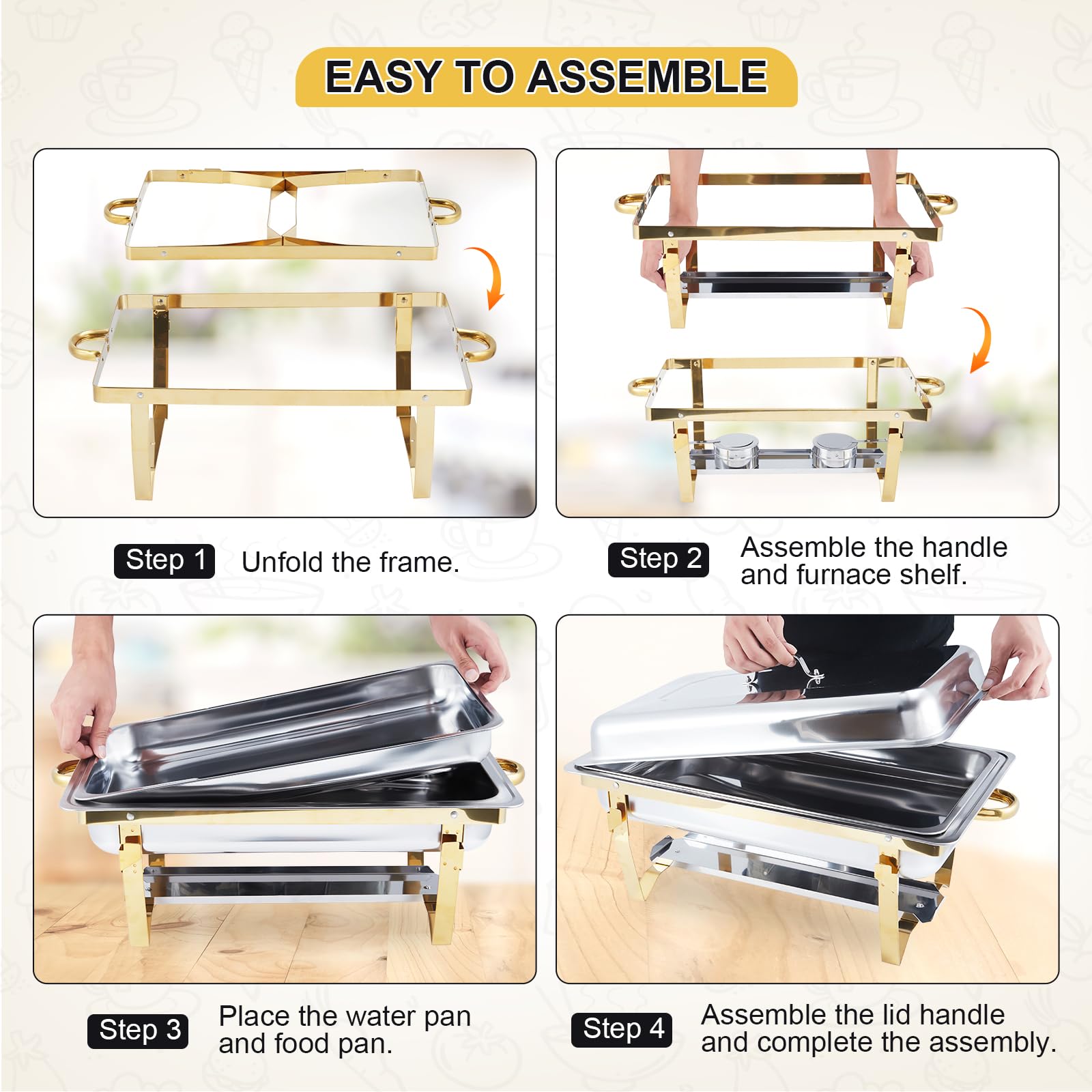 EASY TO ASSEMBLE

Step 1 Unfold the frame.

Step 2 Assemble the handle and furnace shelf.

Step 3 Place the water pan and food pan.

Step 4 Assemble the lid handle and complete the assembly.