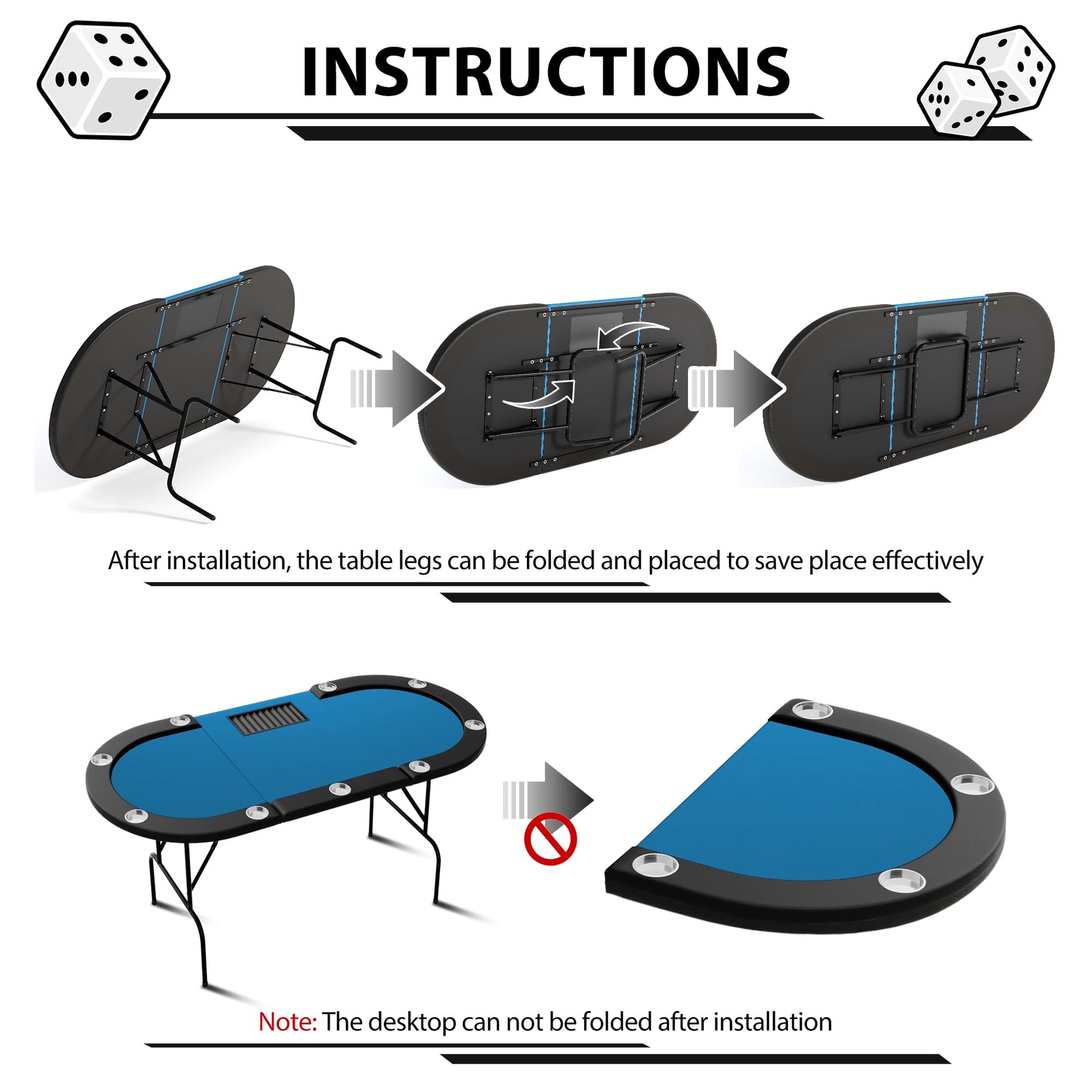 INSTRUCTIONS

After installation, the table legs can be folded and placed to save place effectively

Note: The desktop can not be folded after installation