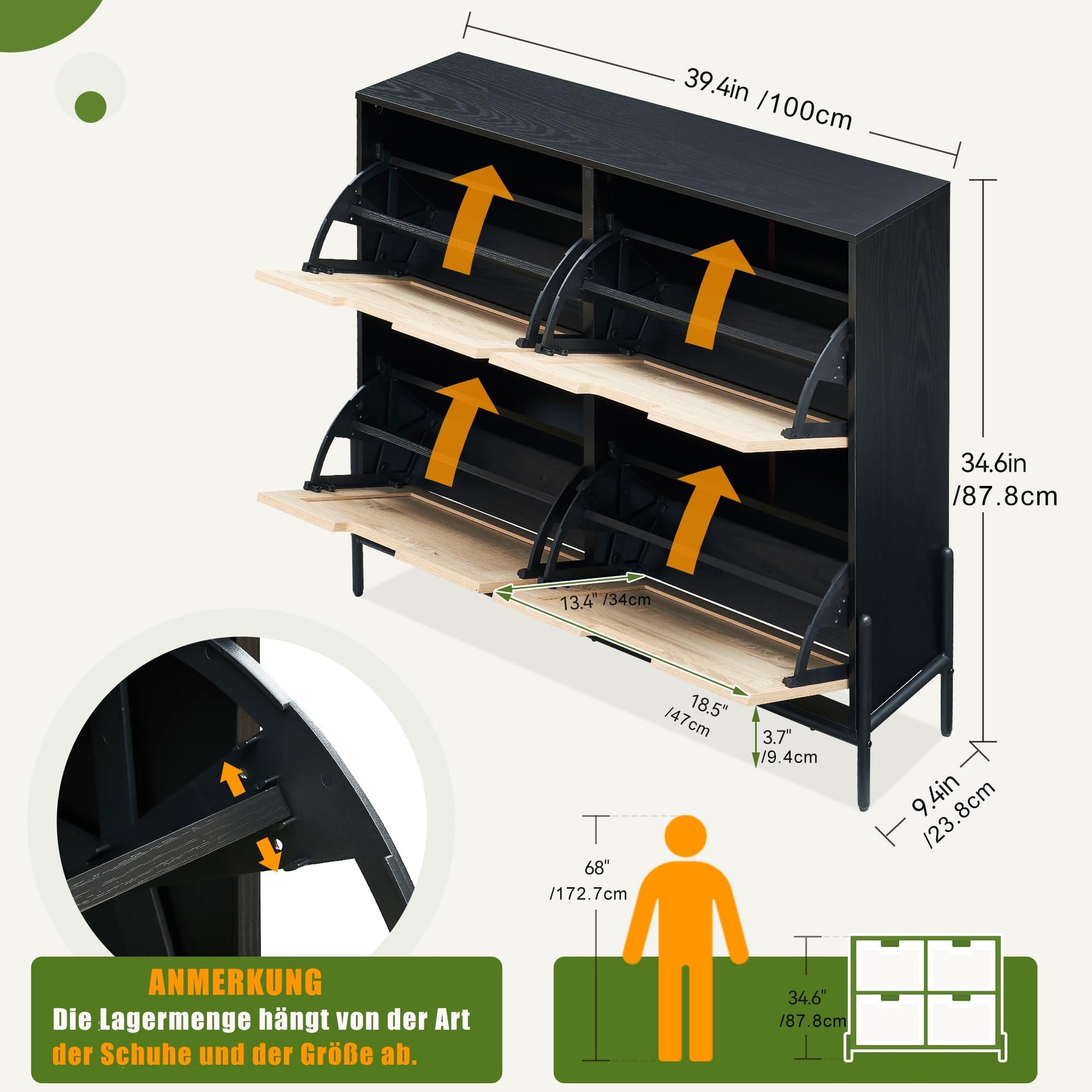 39.4in /100cm

34.6in /87.8cm

13.4" /34cm

18.5" /47cm

3.7" /9.4cm

9.4in /23.8cm

68" /172.7cm

34.6" /87.8cm

ANMERKUNG
Die Lagermenge hängt von der Art der Schuhe und der Größe ab.