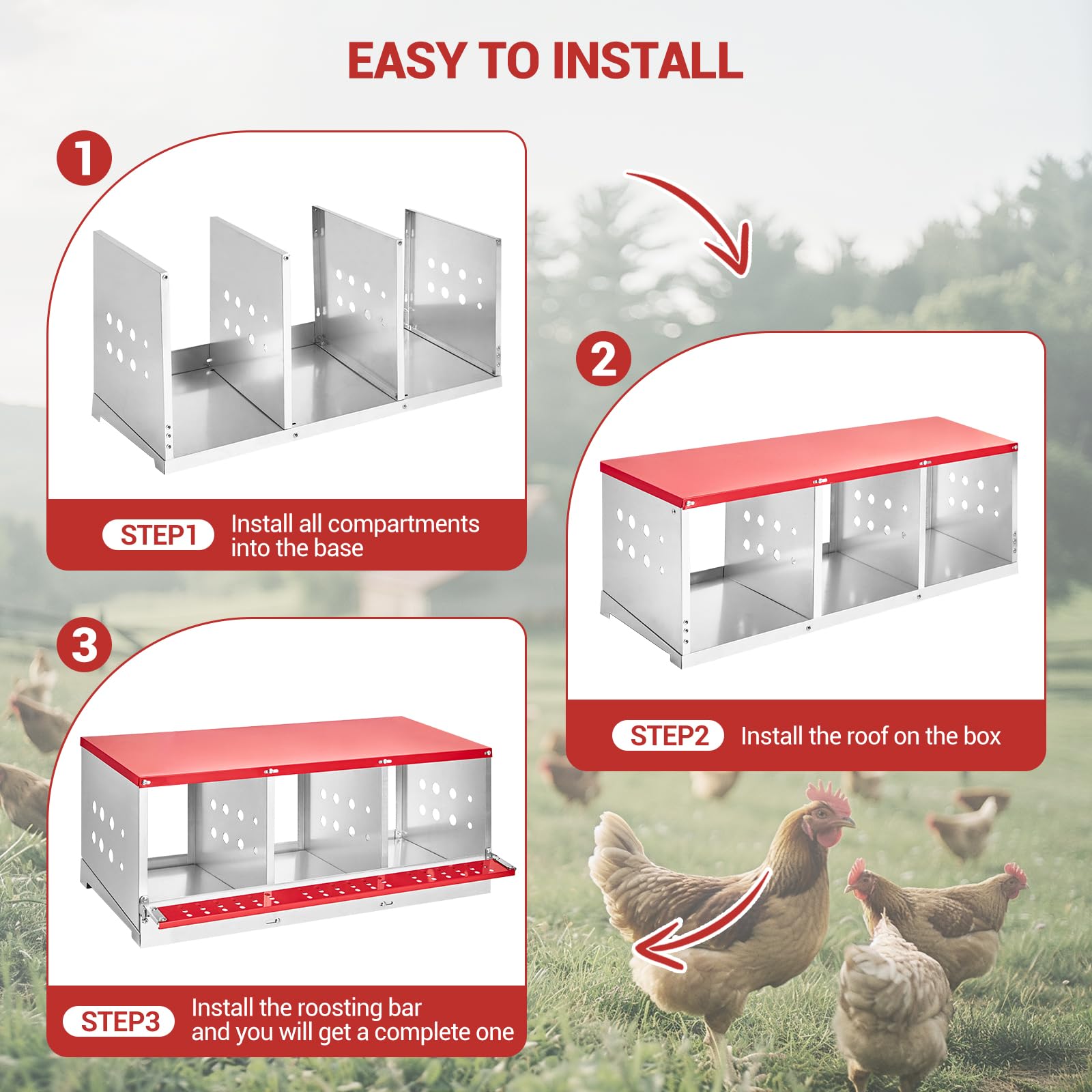 EASY TO INSTALL

1

STEP1 Install all compartments into the base

2

STEP2 Install the roof on the box

3

STEP3 Install the roosting bar and you will get a complete one