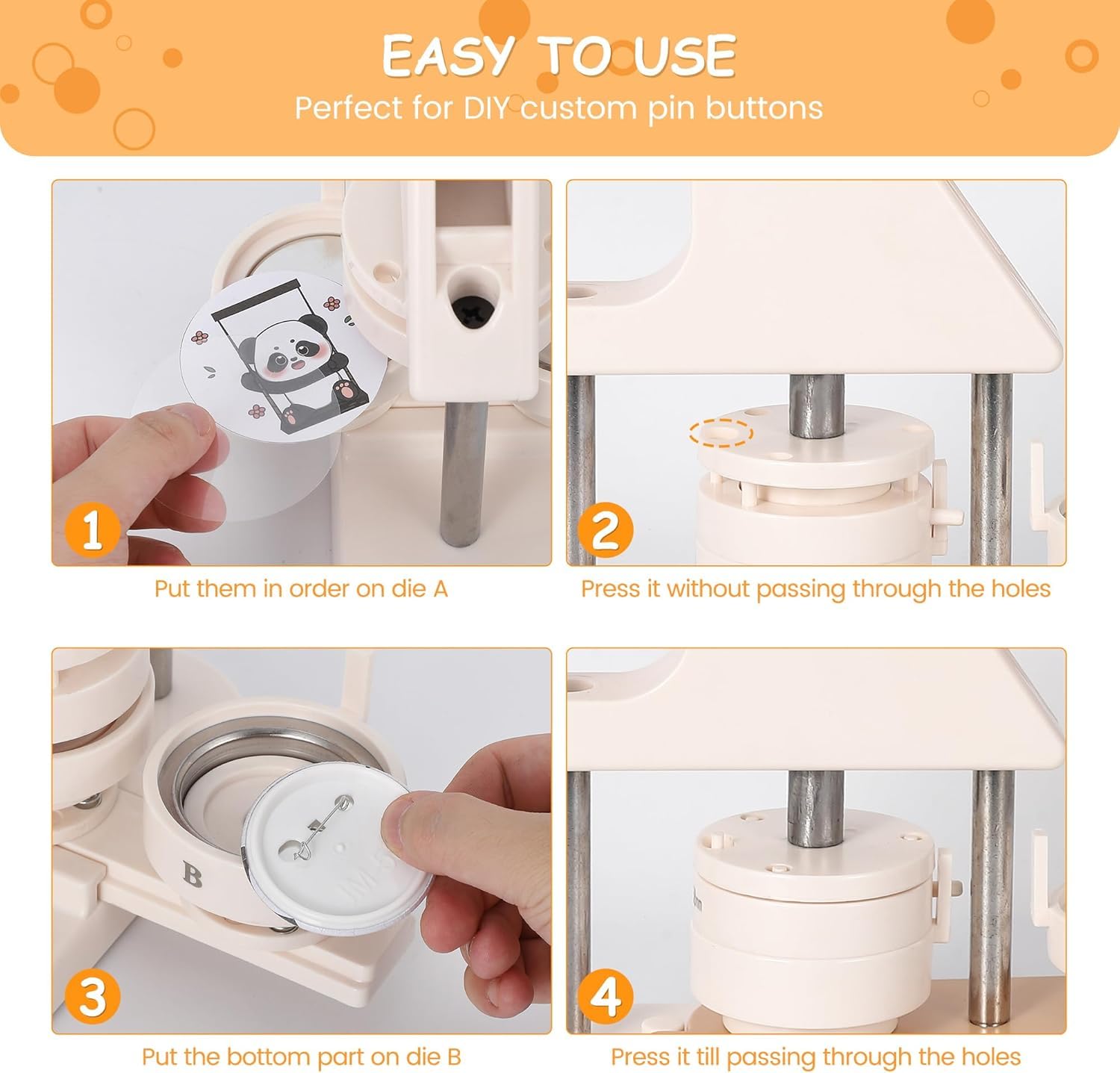 EASY TO USE
Perfect for DIY custom pin buttons

1
Put them in order on die A

2
Press it without passing through the holes

B

3
Put the bottom part on die B

4
Press it till passing through the holes