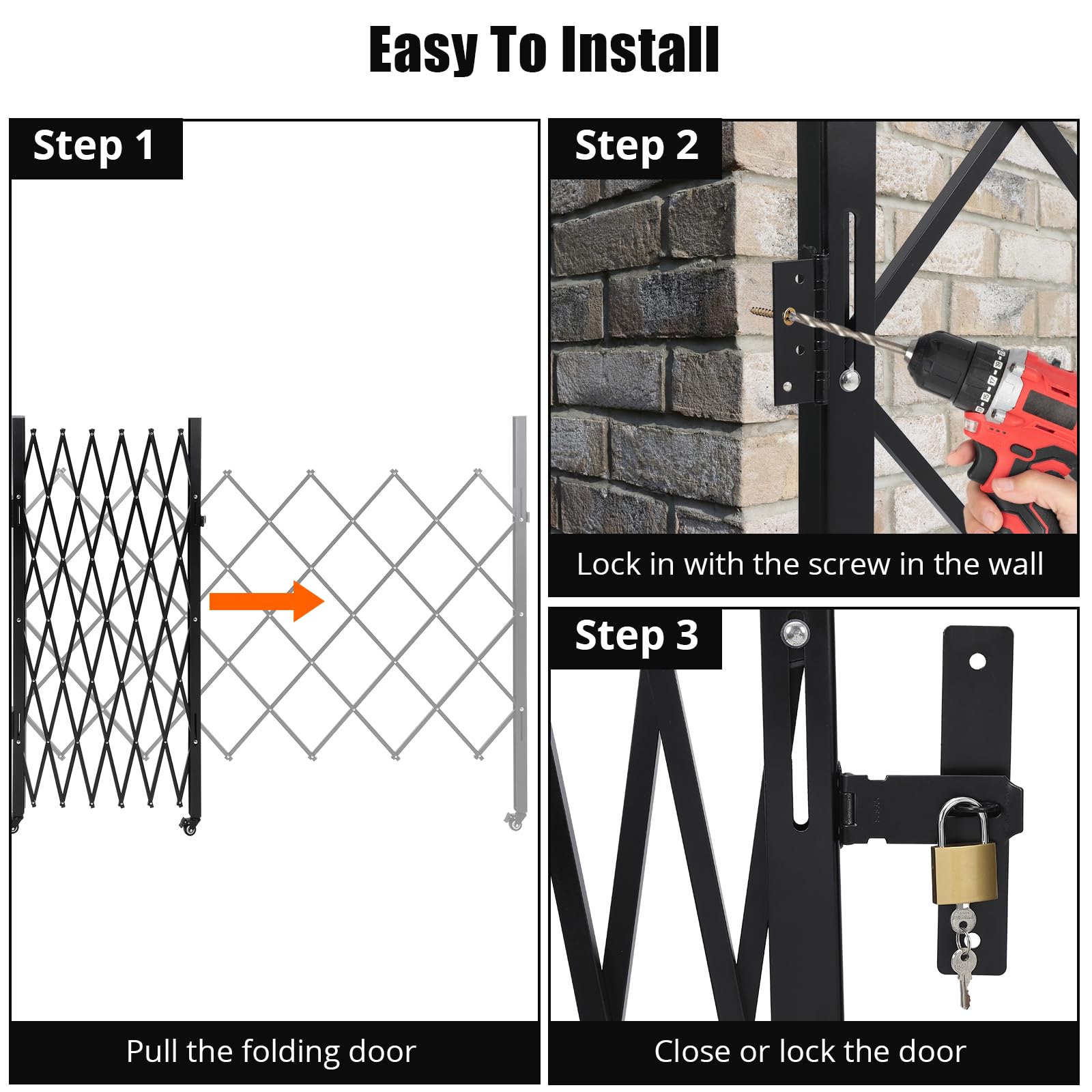 Easy To Install

Step 1

Pull the folding door

Step 2

Lock in with the screw in the wall

Step 3

Close or lock the door