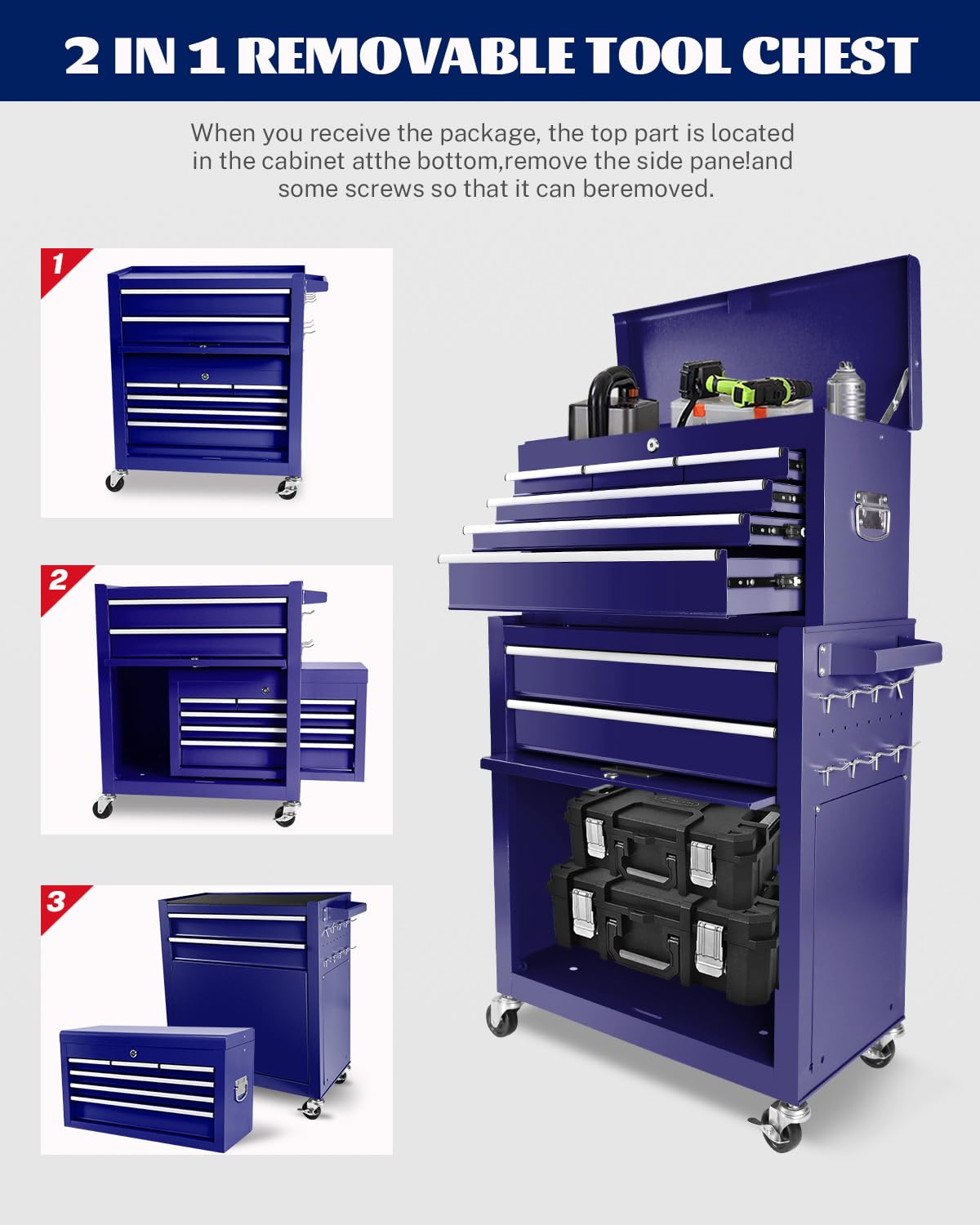 2 IN 1 REMOVABLE TOOL CHEST

When you receive the package, the top part is located in the cabinet atthe bottom,remove the side pane!and some screws so that it can beremoved.

1

2

3