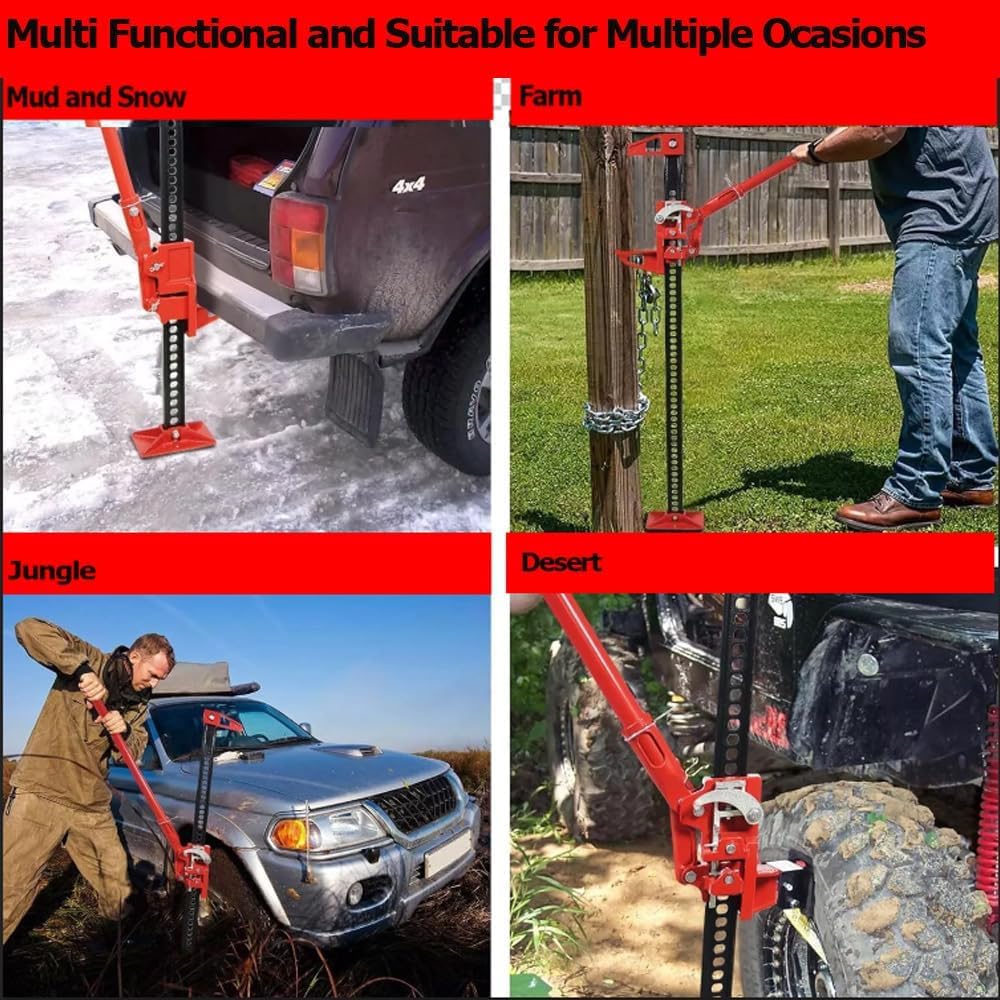 Multi Functional and Suitable for Multiple Ocasions

Mud and Snow

4x4

Farm

Jungle

Desert