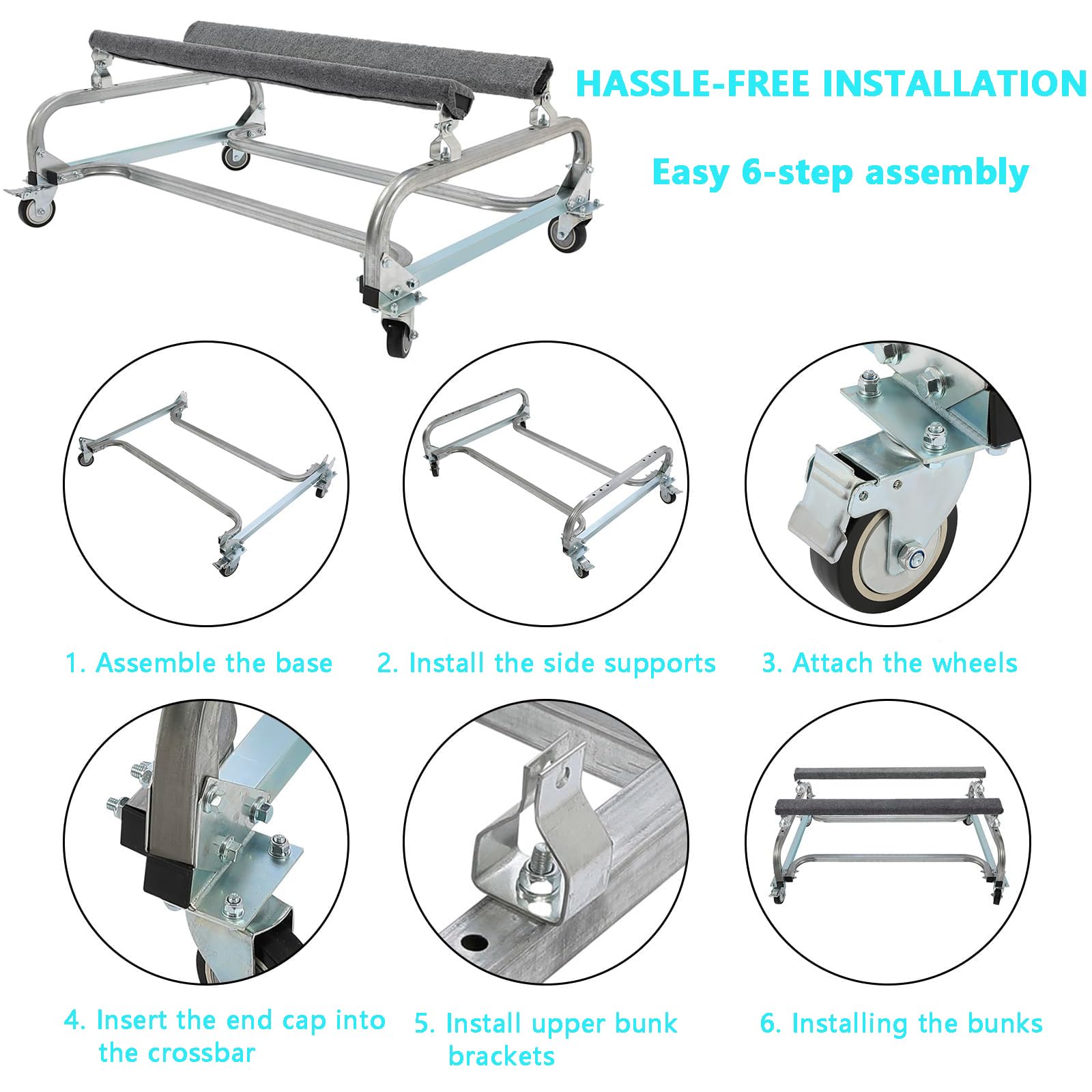 HASSLE-FREE INSTALLATION

Easy 6-step assembly

1. Assemble the base

2. Install the side supports

3. Attach the wheels

4. Insert the end cap into the crossbar

5. Install upper bunk brackets

6. Installing the bunks