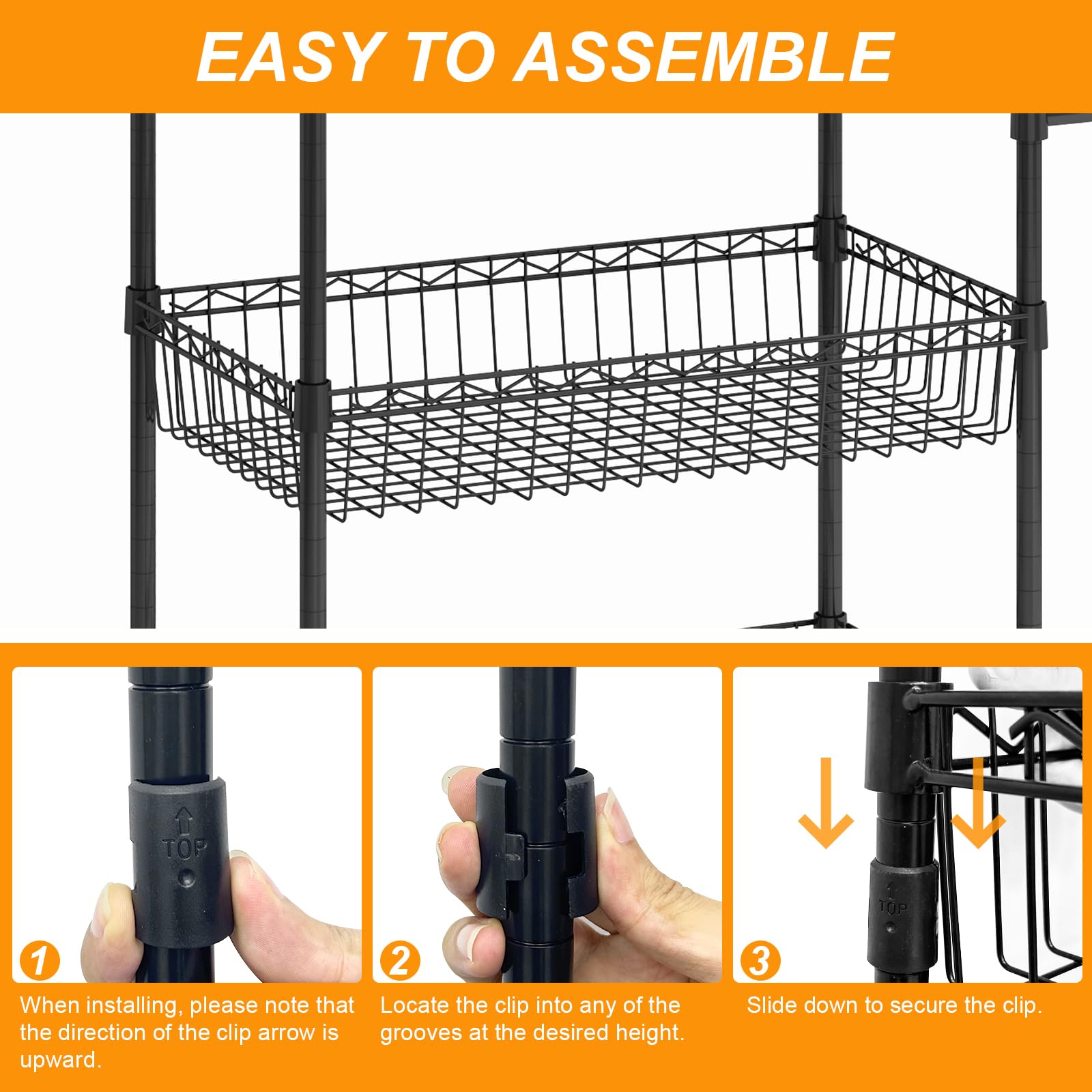 EASY TO ASSEMBLE

TOP

1

When installing, please note that the direction of the clip arrow is upward.

2

Locate the clip into any of the grooves at the desired height.

TOP

3

Slide down to secure the clip.