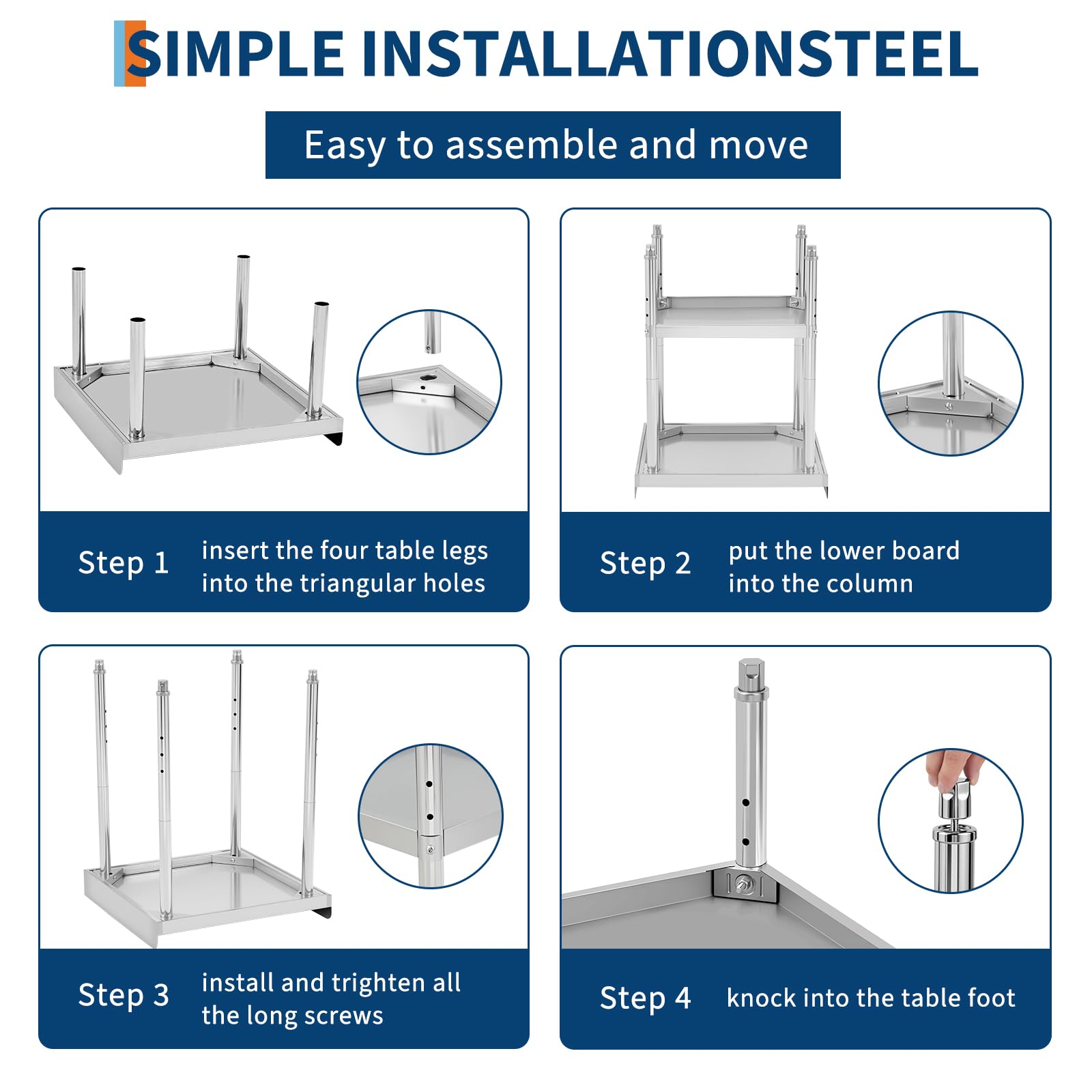 SIMPLE INSTALLATIONSTEEL

Easy to assemble and move

Step 1 insert the four table legs into the triangular holes

Step 2 put the lower board into the column

Step 3 install and trighten all the long screws

Step 4 knock into the table foot