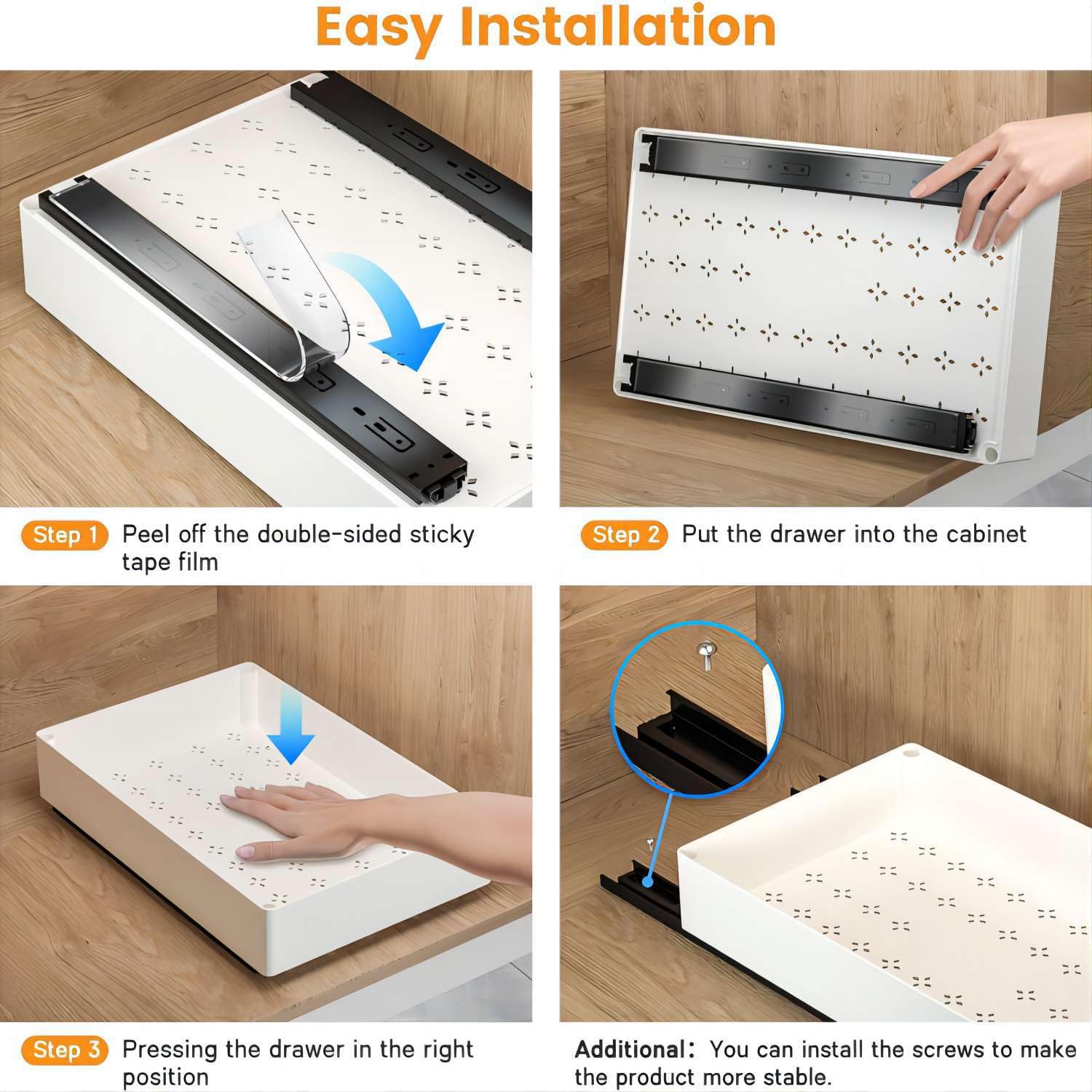 Easy Installation

Step 1 Peel off the double-sided sticky tape film

Step 2 Put the drawer into the cabinet

Step 3 Pressing the drawer in the right position

Additional: You can install the screws to make the product more stable.