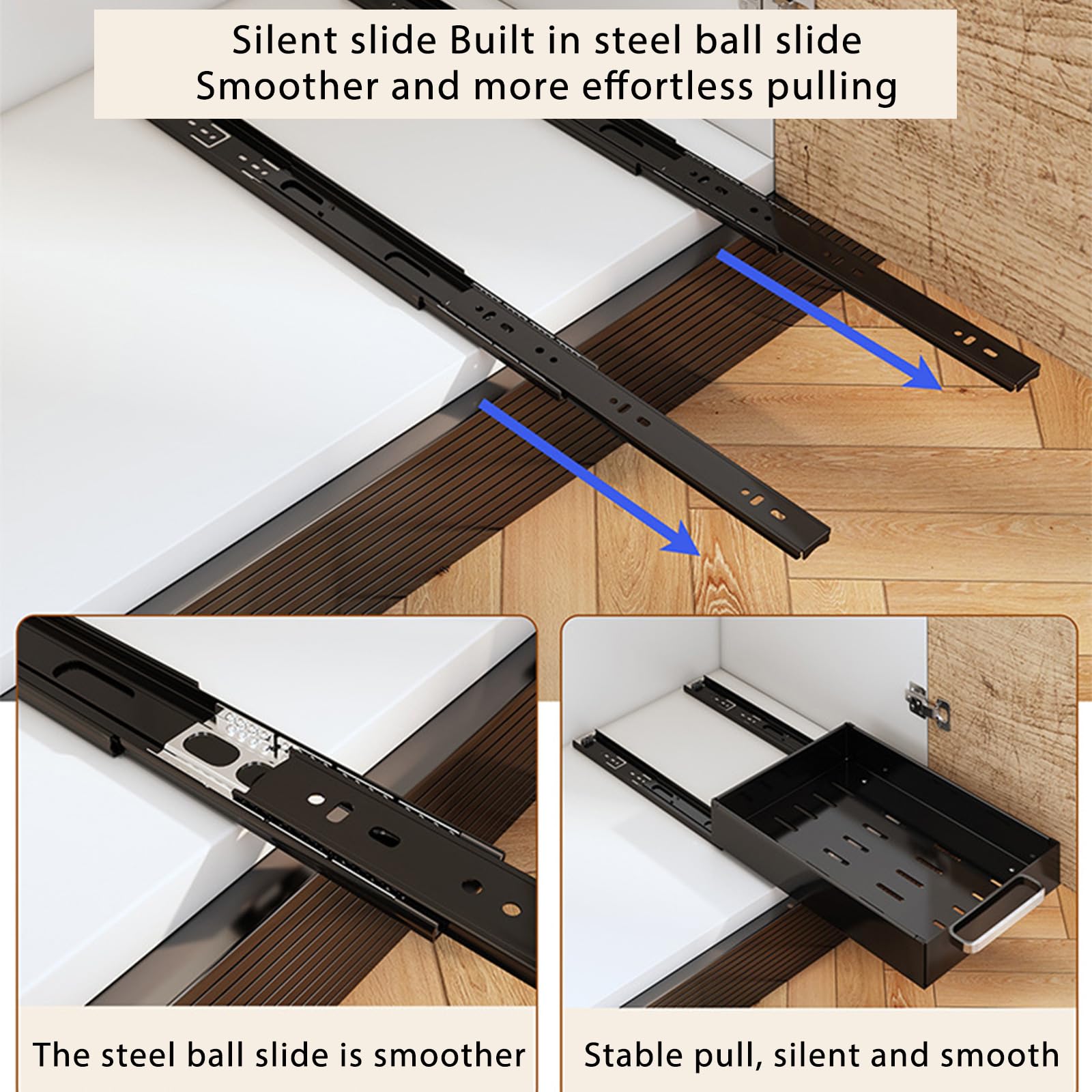 Silent slide Built in steel ball slide
Smoother and more effortless pulling

The steel ball slide is smoother

Stable pull, silent and smooth