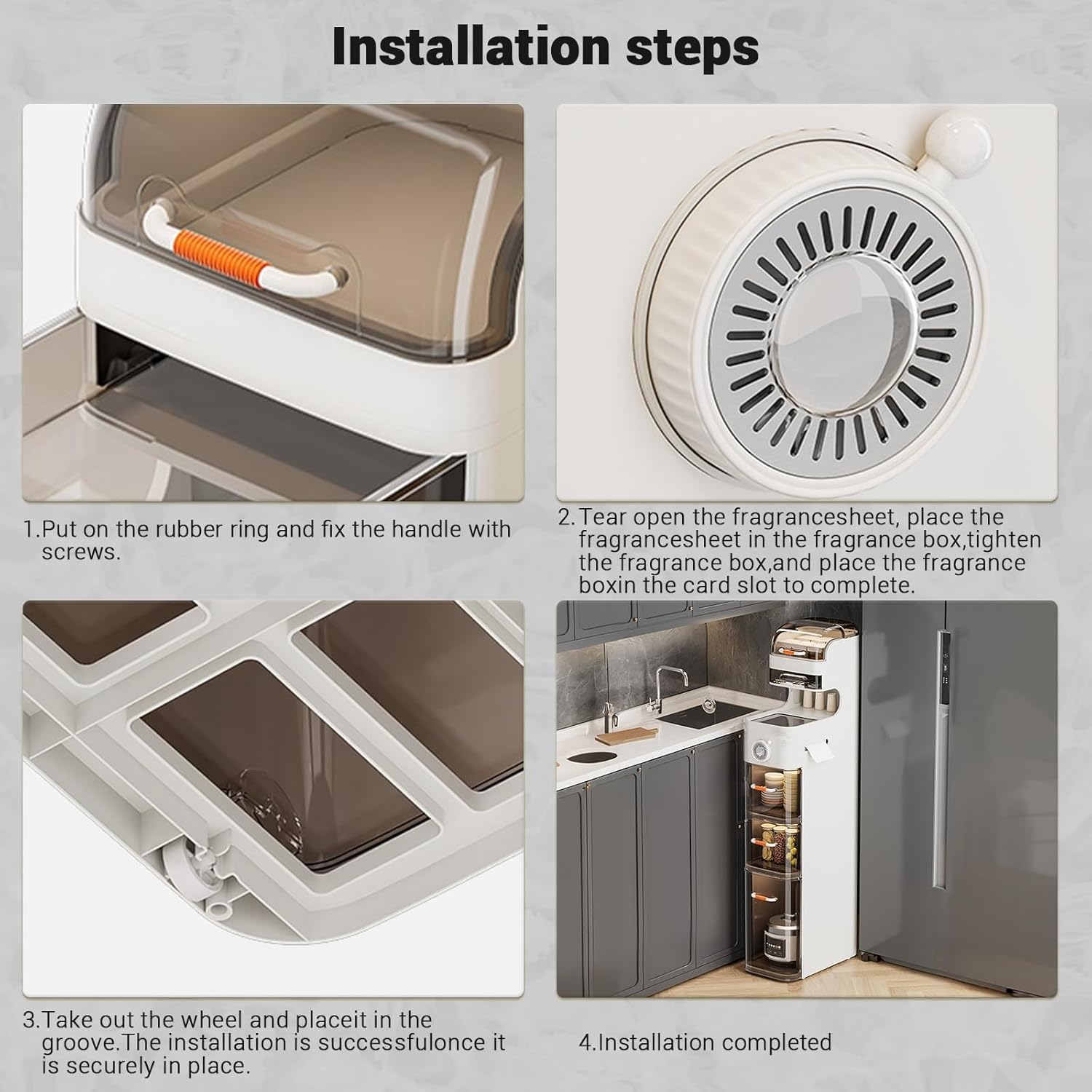 Installation steps

1.Put on the rubber ring and fix the handle with screws.

2.Tear open the fragrancesheet, place the fragrancesheet in the fragrance box,tighten the fragrance box,and place the fragrance boxin the card slot to complete.

3.Take out the wheel and placeit in the groove.The installation is successfulonce it is securely in place.

4.Installation completed