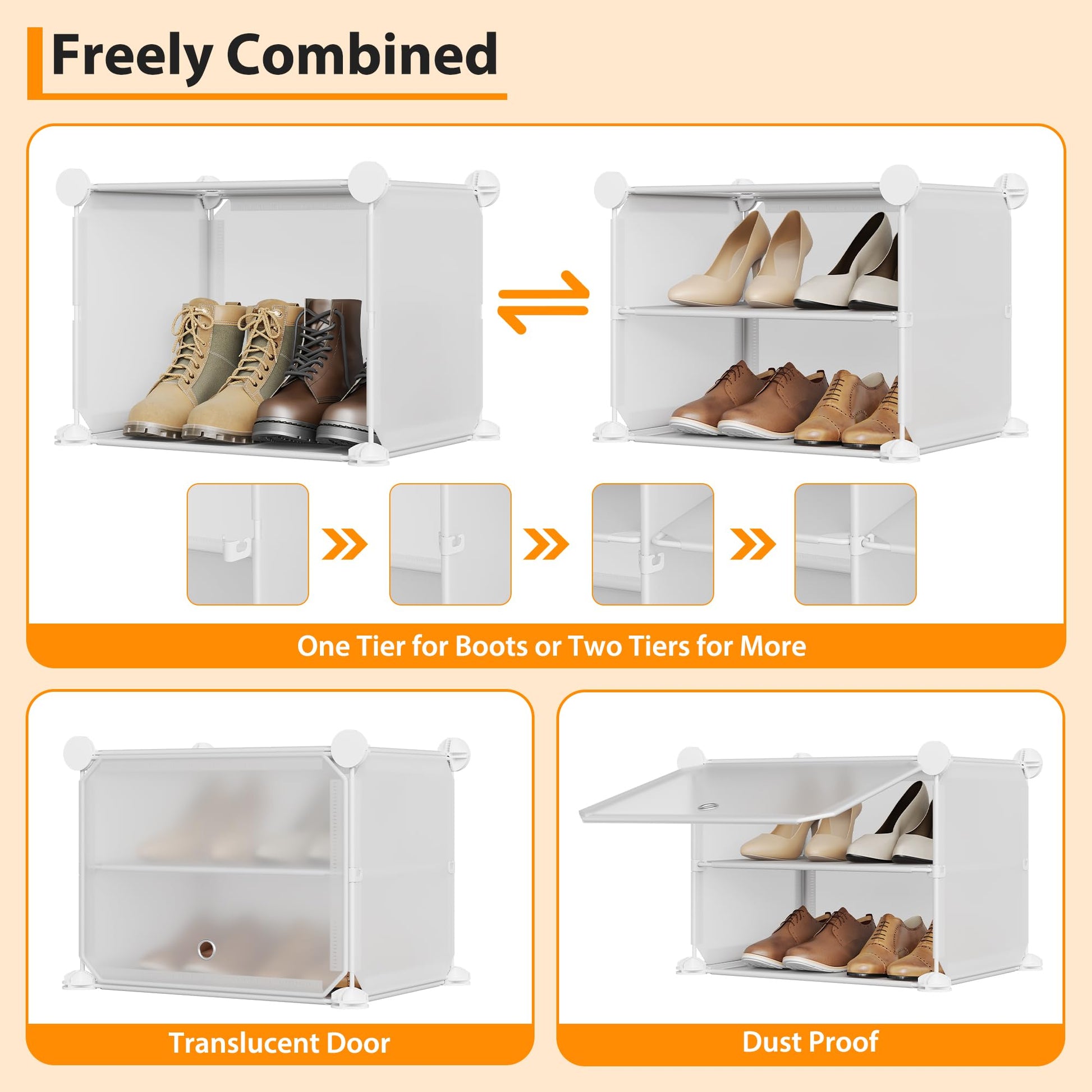 Freely Combined

One Tier for Boots or Two Tiers for More

Translucent Door

Dust Proof