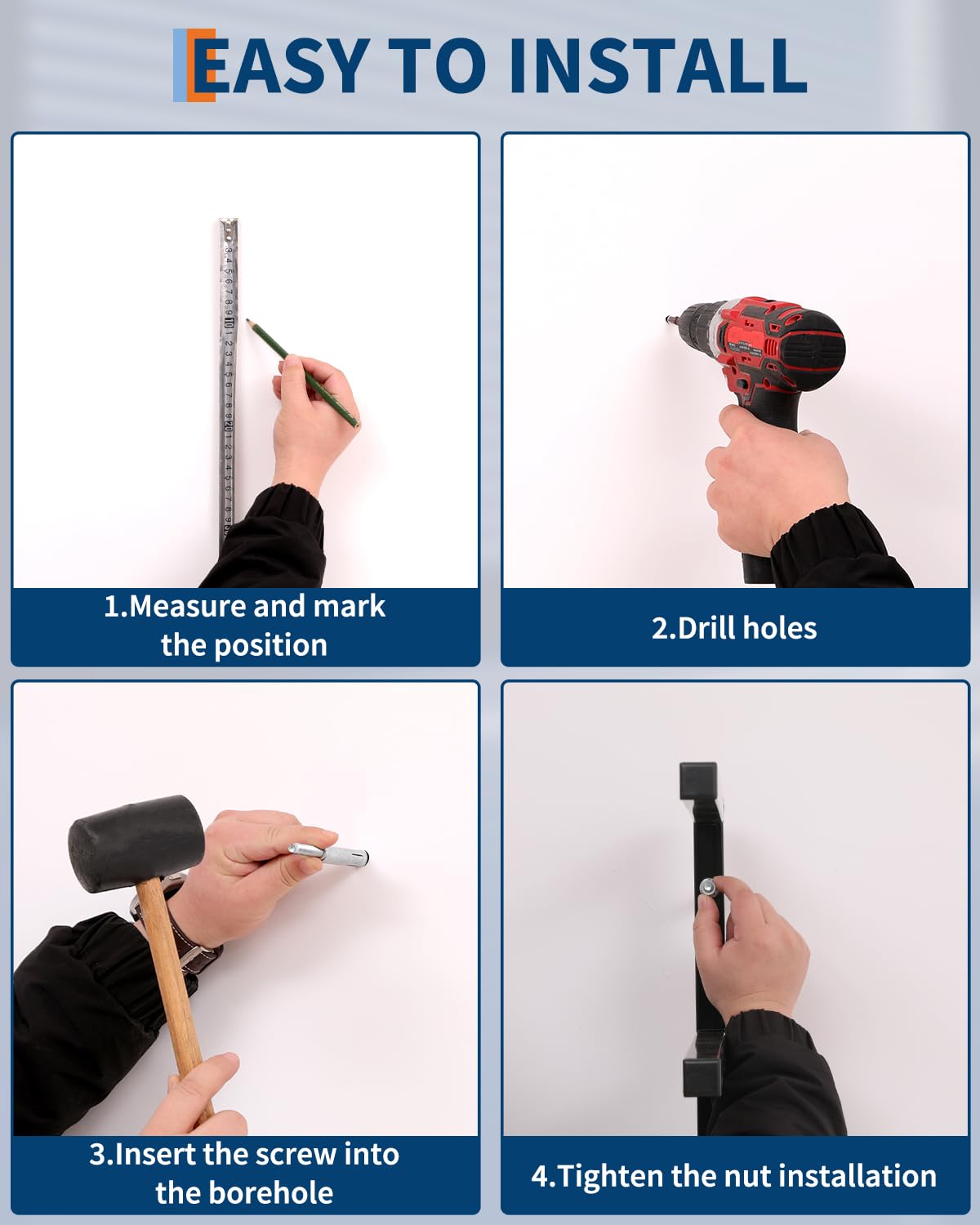 EASY TO INSTALL

1.Measure and mark the position

2.Drill holes

3.Insert the screw into the borehole

4.Tighten the nut installation