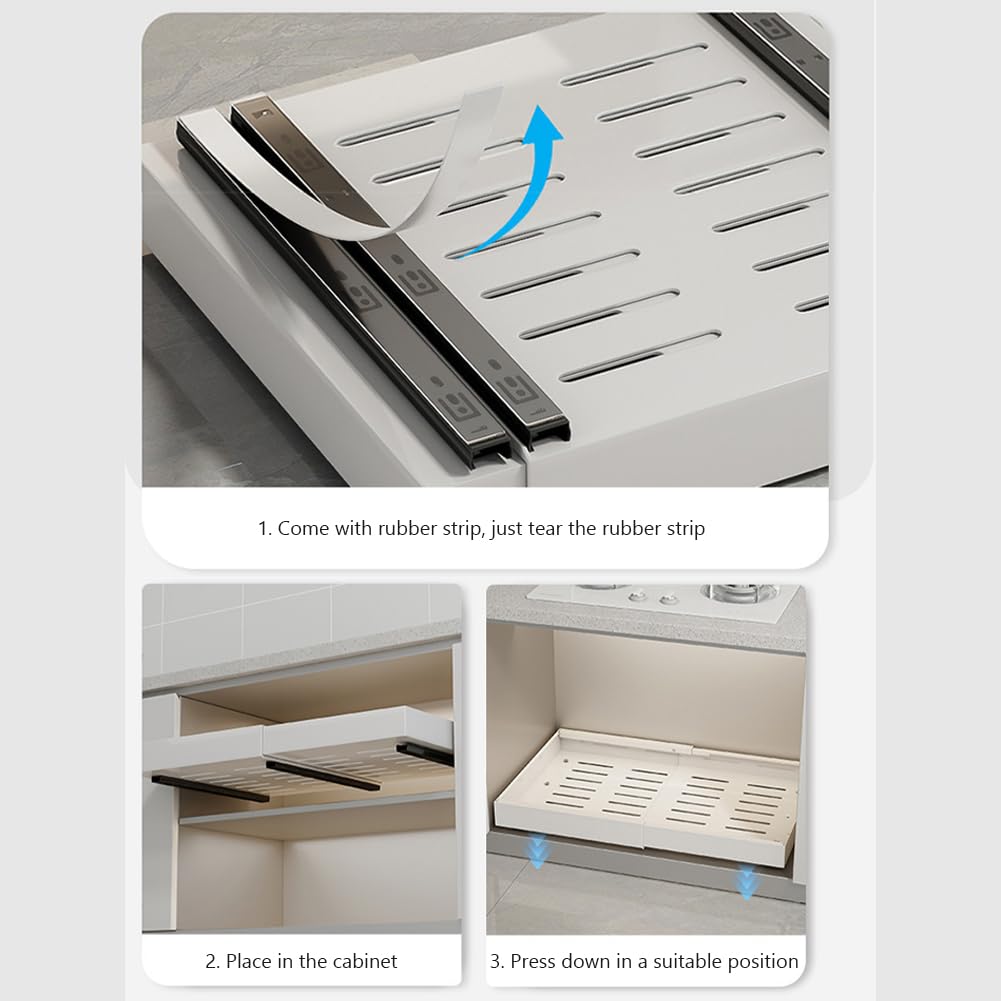 1. Come with rubber strip, just tear the rubber strip

2. Place in the cabinet

3. Press down in a suitable position