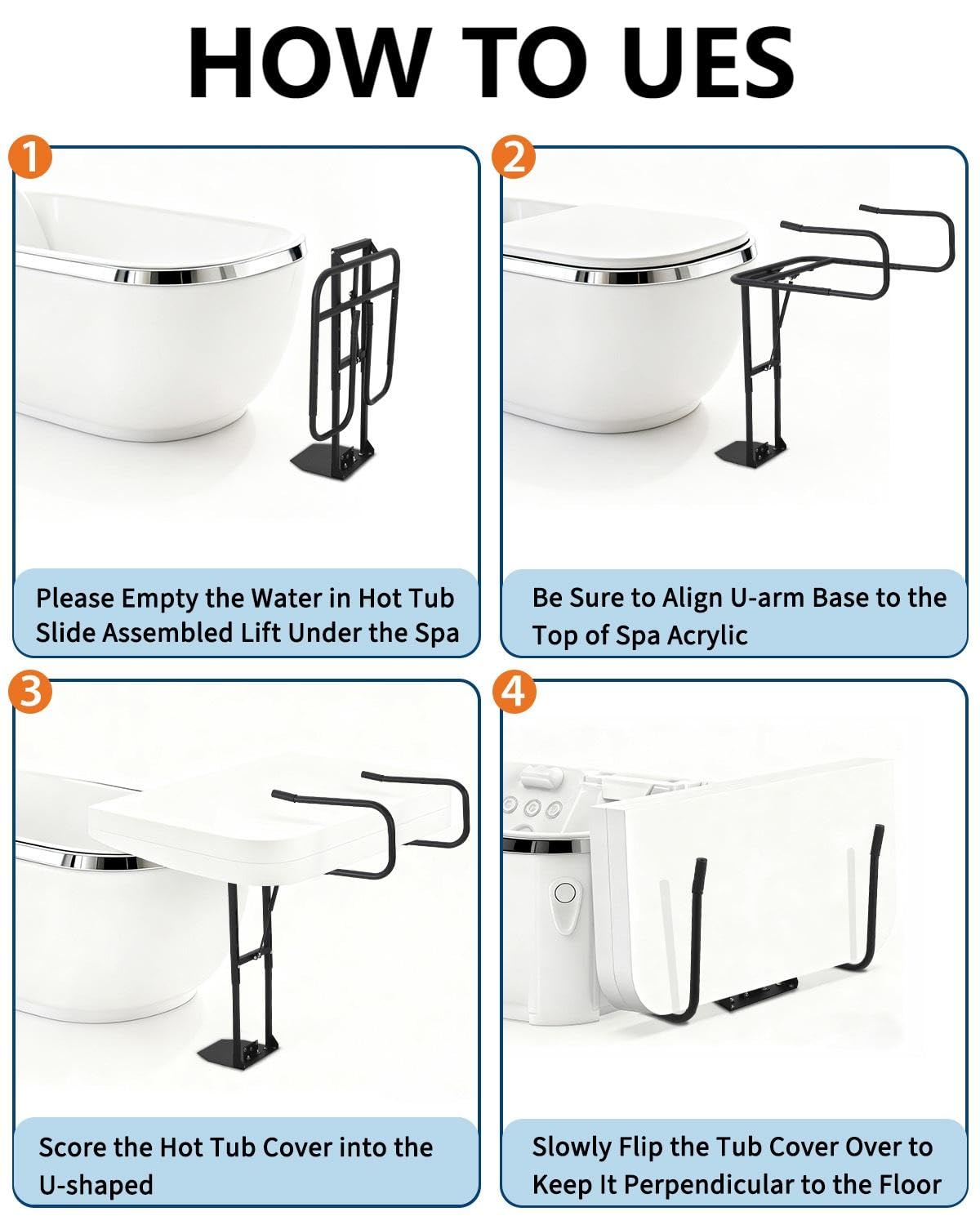 HOW TO UES

1

Please Empty the Water in Hot Tub Slide Assembled Lift Under the Spa

2

Be Sure to Align U-arm Base to the Top of Spa Acrylic

3

Score the Hot Tub Cover into the U-shaped

4

Slowly Flip the Tub Cover Over to Keep It Perpendicular to the Floor