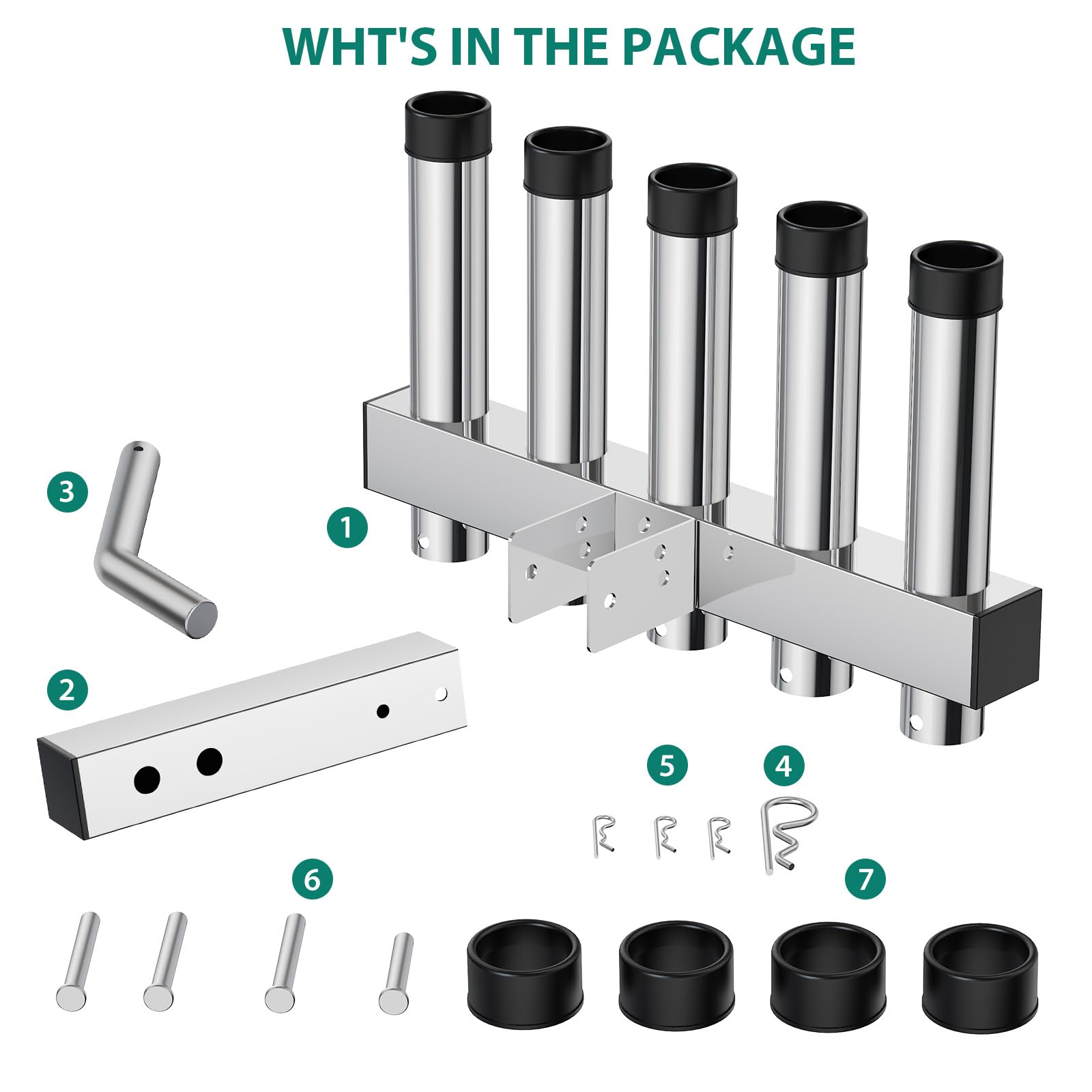 WHT'S IN THE PACKAGE

3

1

2

5

4

6

7