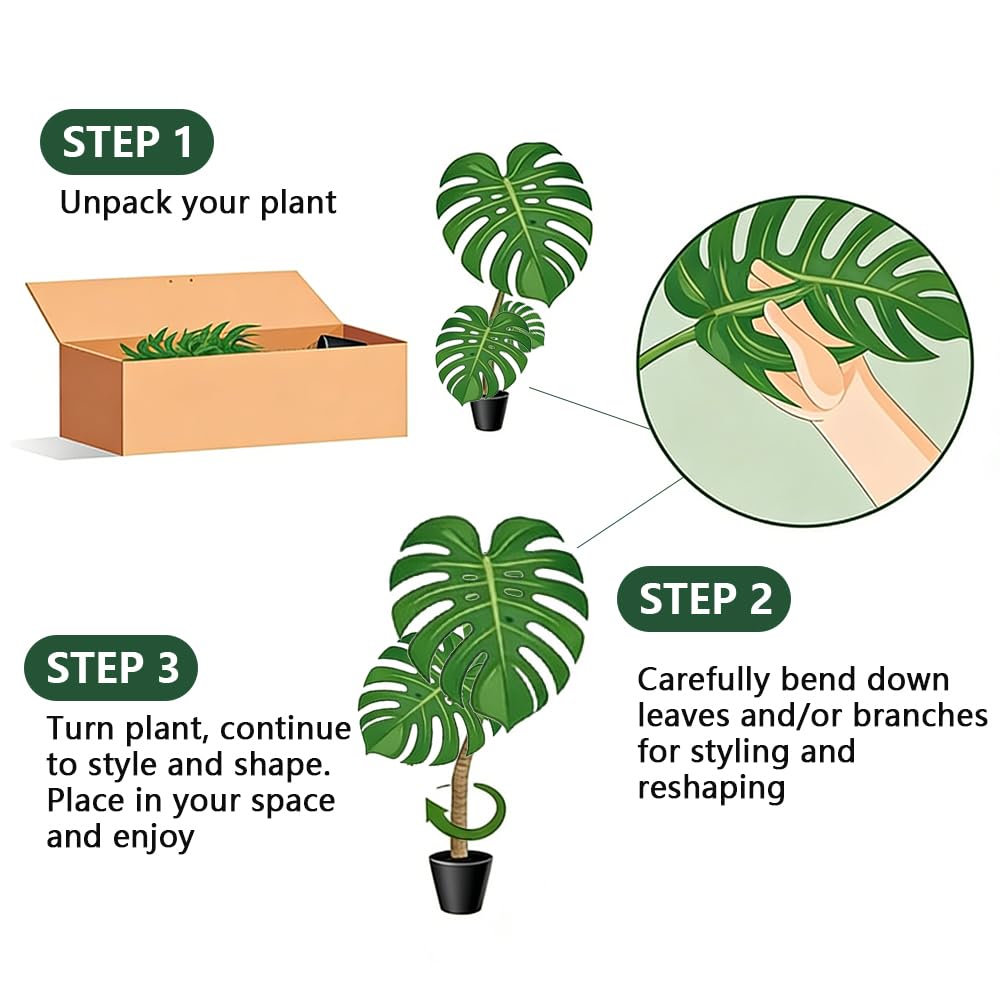 STEP 1
Unpack your plant

STEP 2
Carefully bend down leaves and/or branches for styling and reshaping

STEP 3
Turn plant, continue to style and shape. Place in your space and enjoy