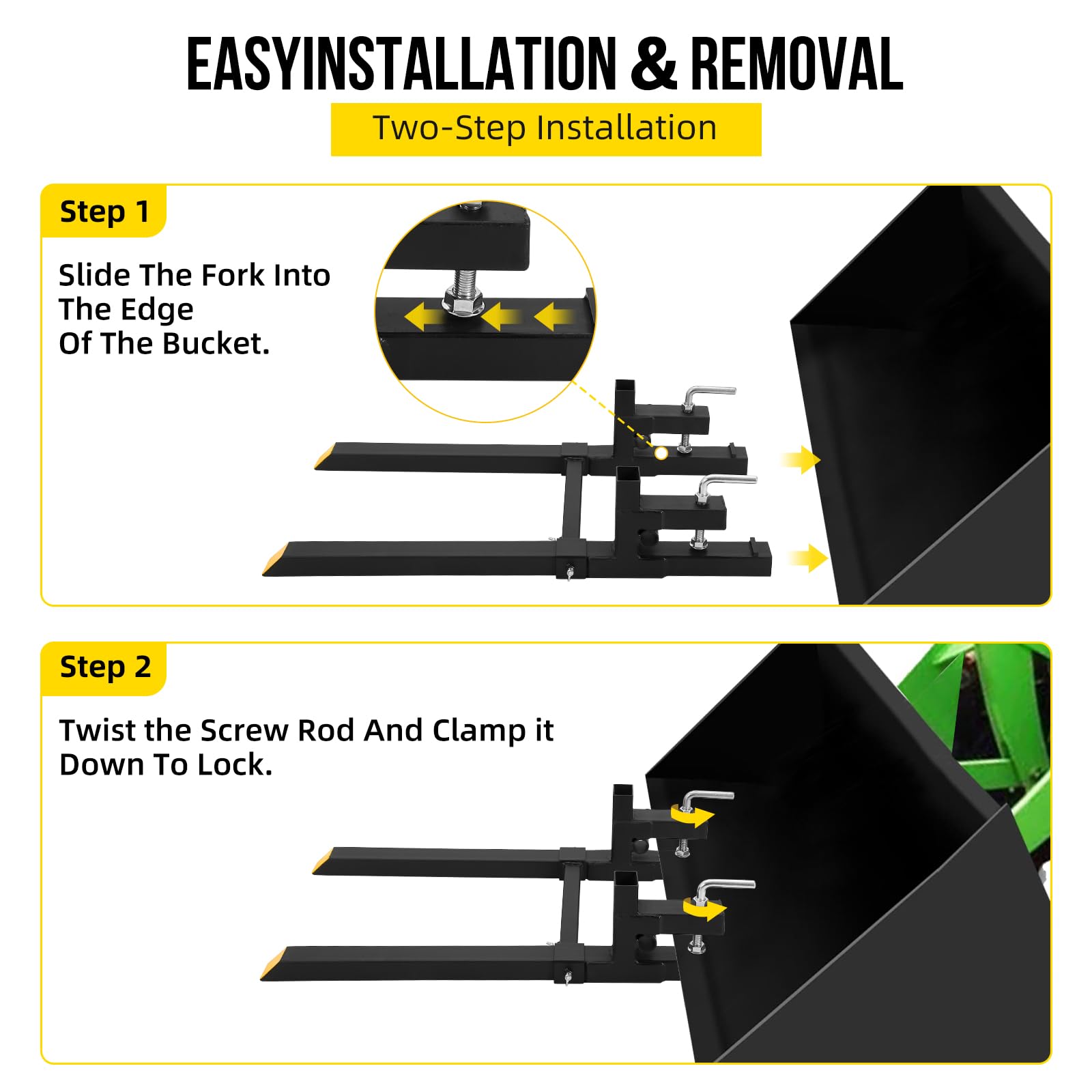 EASYINSTALLATION & REMOVAL

Two-Step Installation

Step 1

Slide The Fork Into The Edge Of The Bucket.

Step 2

Twist the Screw Rod And Clamp it Down To Lock.