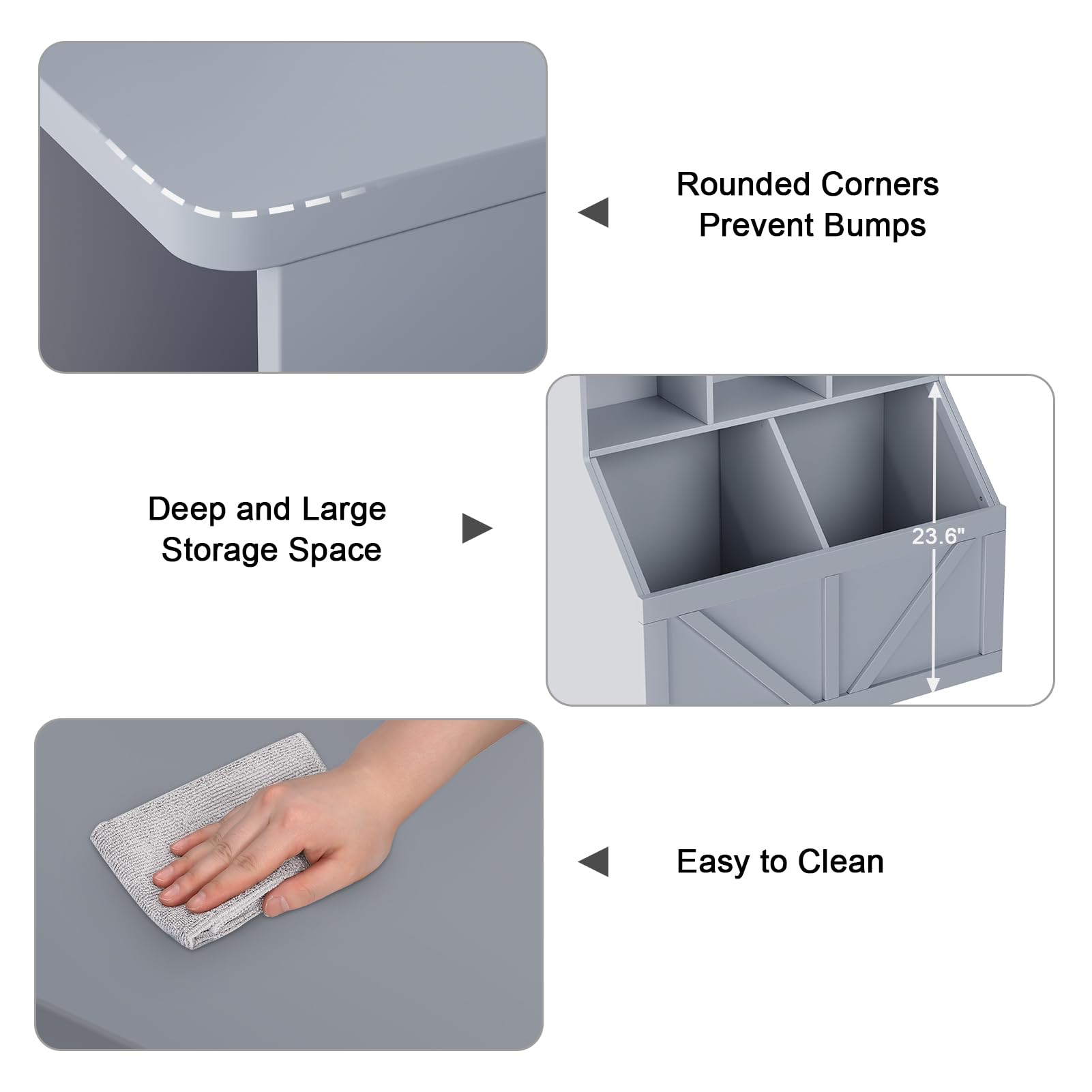 Rounded Corners
Prevent Bumps

Deep and Large
Storage Space

23.6"

Easy to Clean