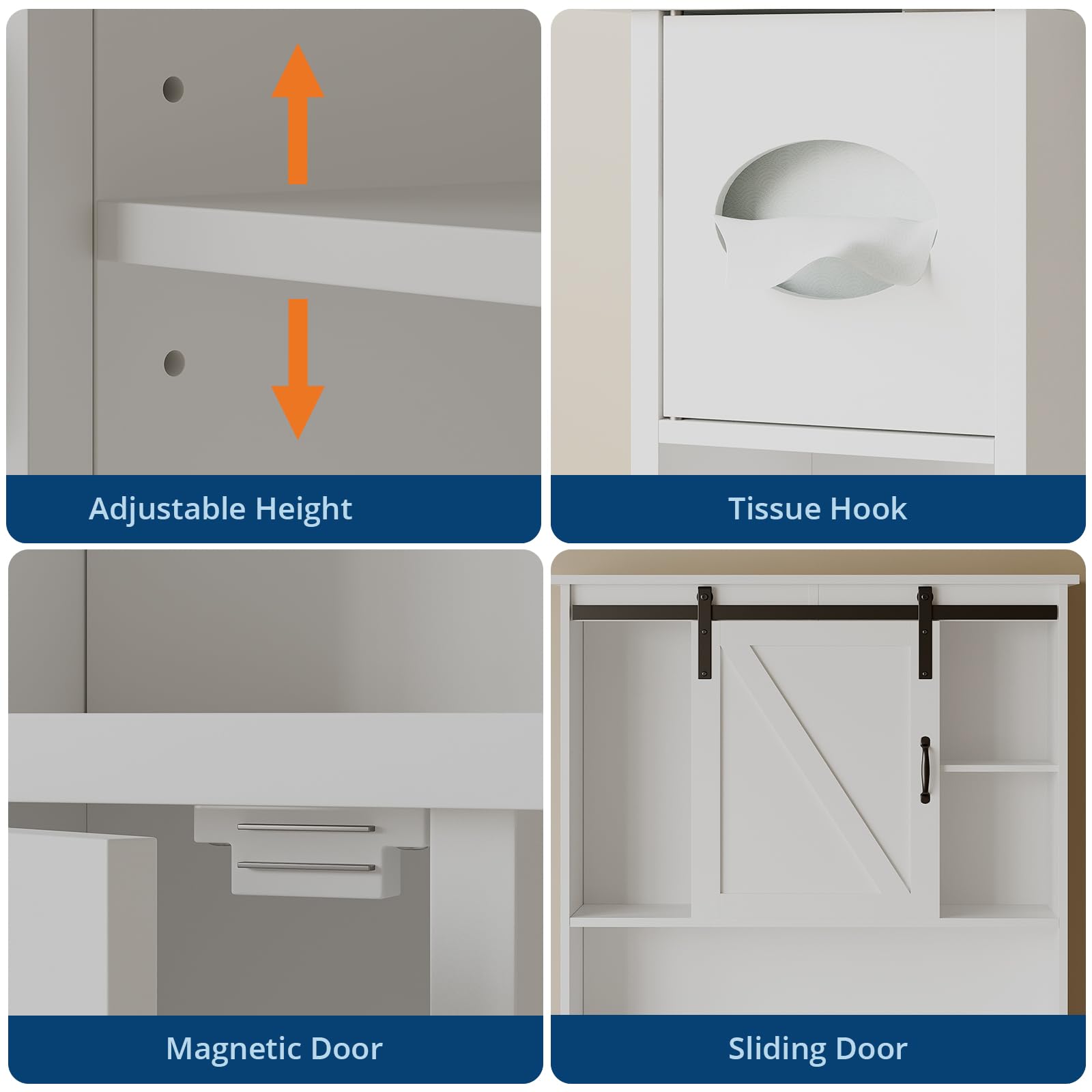 Adjustable Height

Tissue Hook

Magnetic Door

Sliding Door