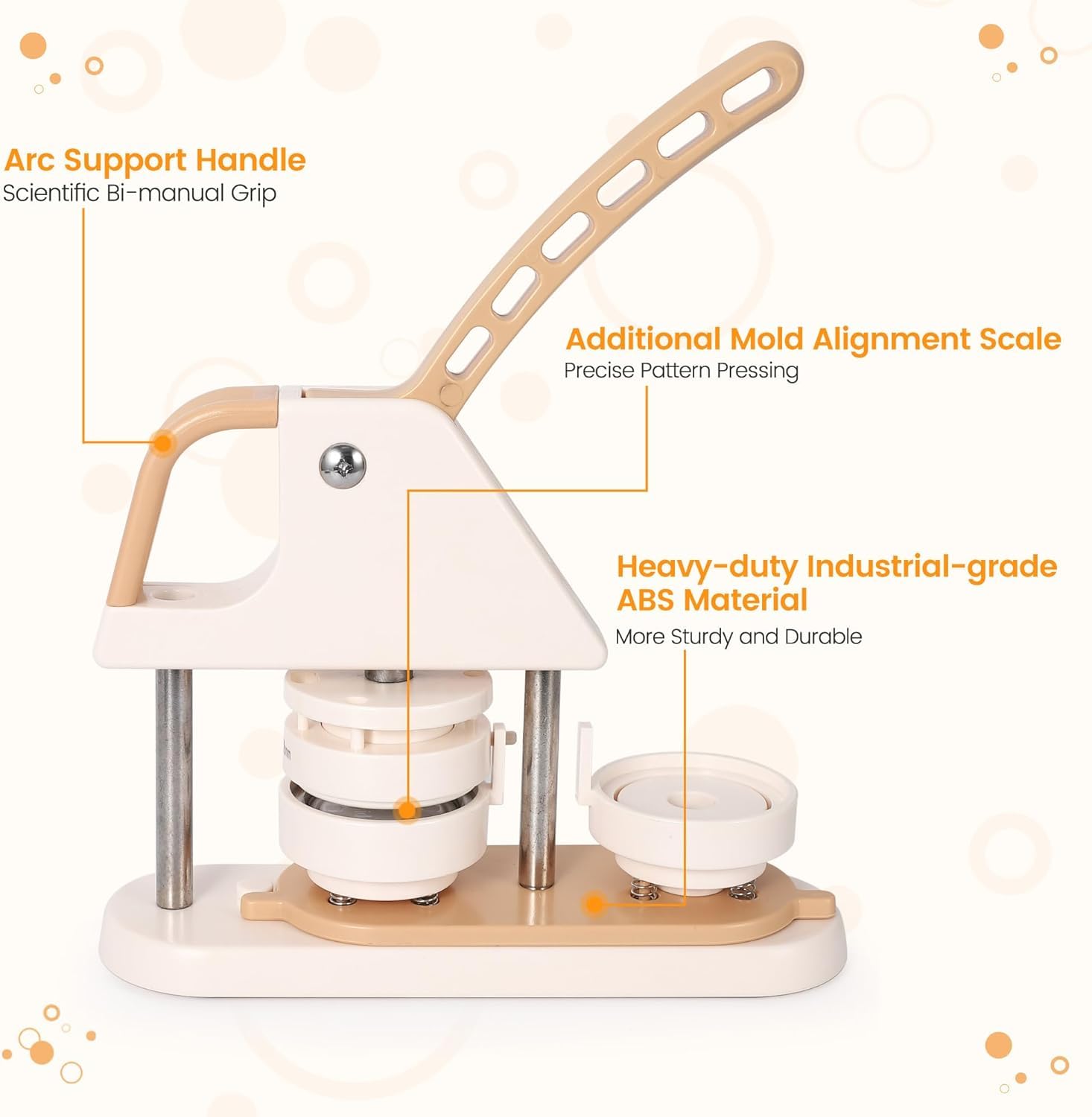 Arc Support Handle
Scientific Bi-manual Grip

Additional Mold Alignment Scale
Precise Pattern Pressing

Heavy-duty Industrial-grade ABS Material
More Sturdy and Durable