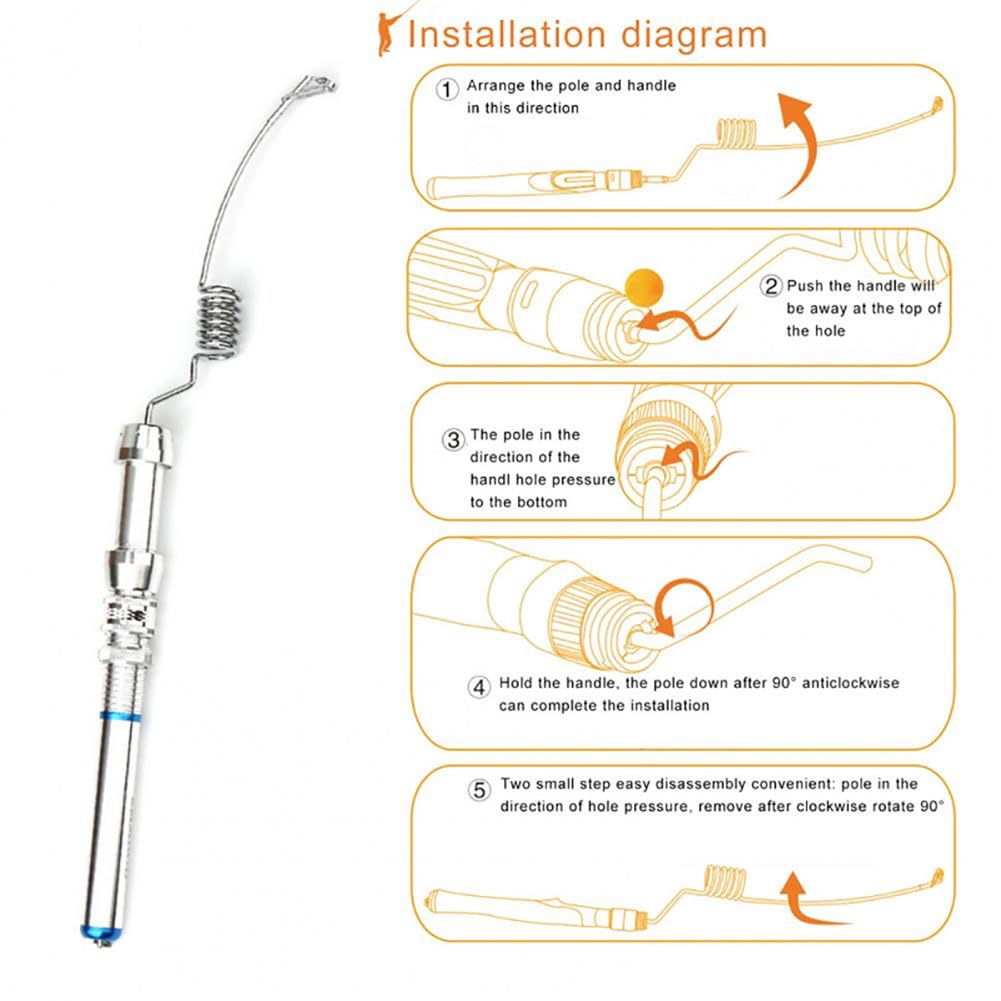 Installation diagram

① Arrange the pole and handle in this direction

② Push the handle will be away at the top of the hole

③ The pole in the direction of the handl hole pressure to the bottom

④ Hold the handle, the pole down after 90° anticlockwise can complete the installation

⑤ Two small step easy disassembly convenient: pole in the direction of hole pressure, remove after clockwise rotate 90°