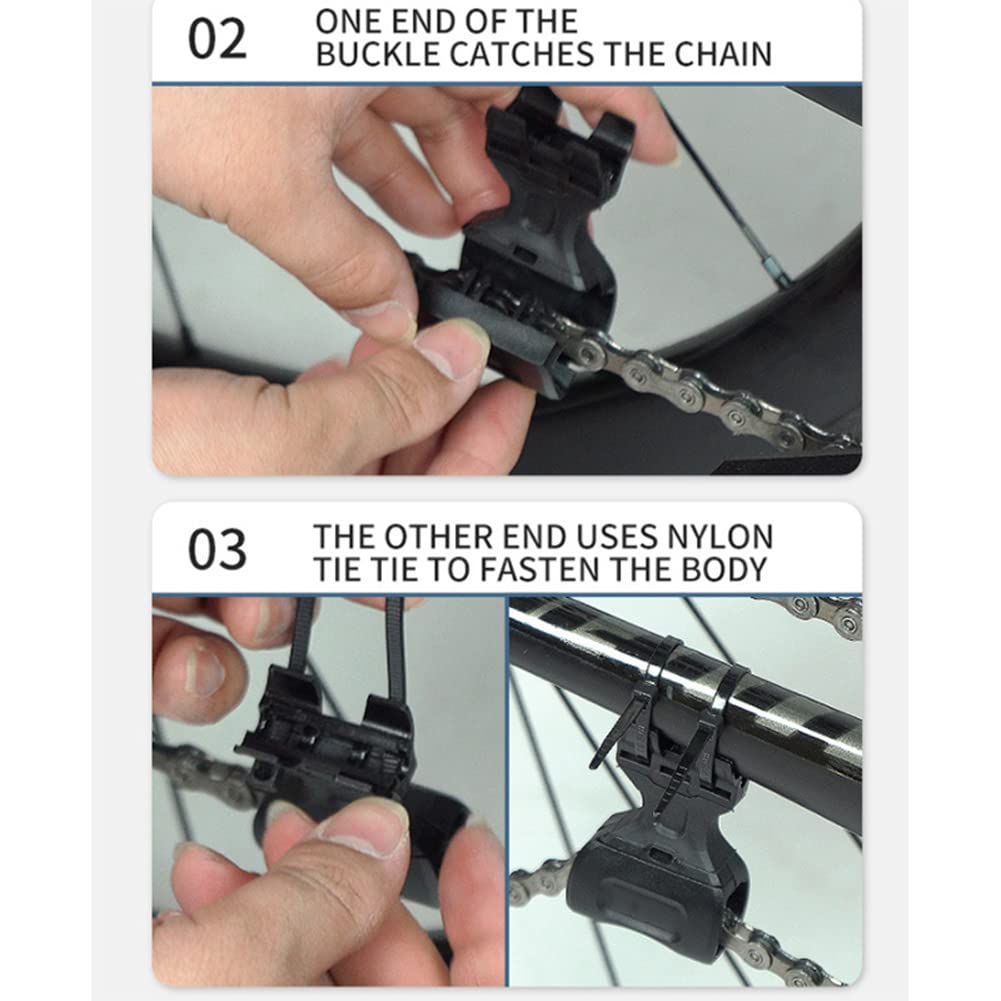 02 ONE END OF THE BUCKLE CATCHES THE CHAIN

03 THE OTHER END USES NYLON TIE TIE TO FASTEN THE BODY