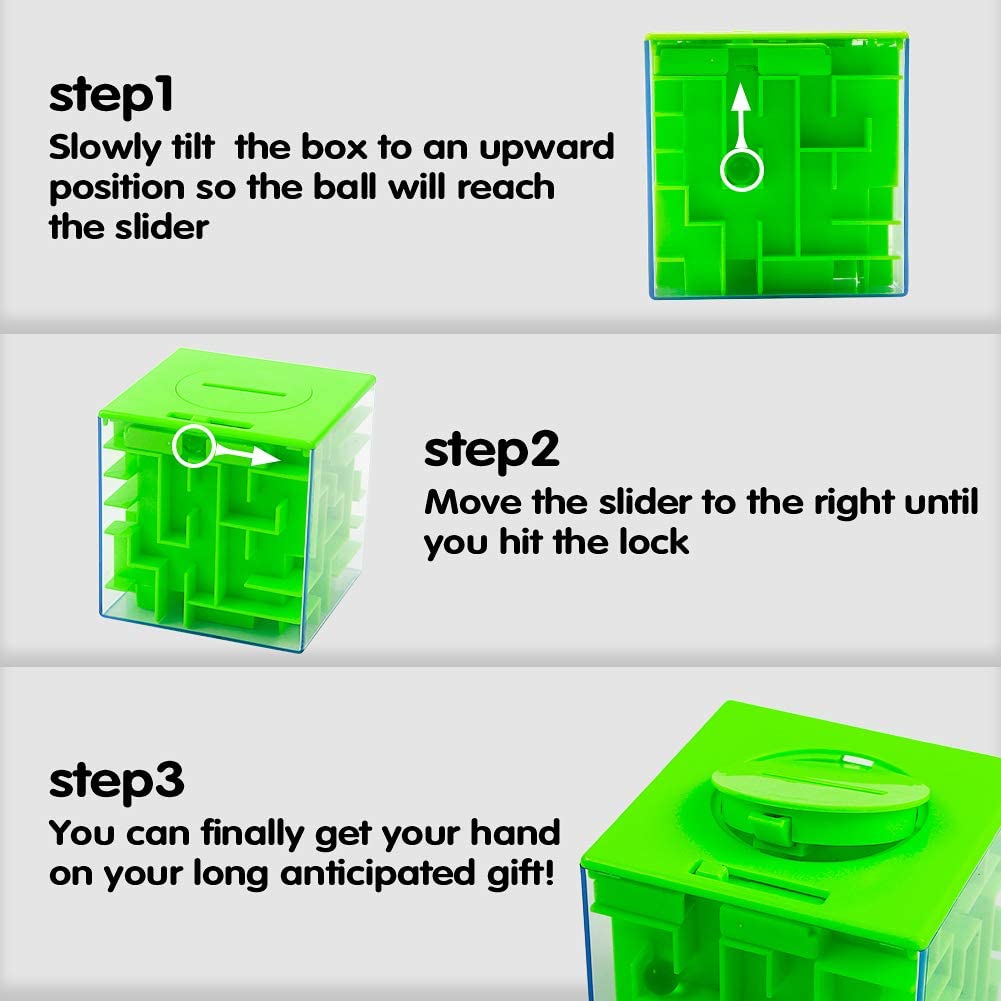 step1
Slowly tilt  the box to an upward position so the ball will reach the slider

step2
Move the slider to the right until you hit the lock

step3
You can finally get your hand on your long anticipated gift!