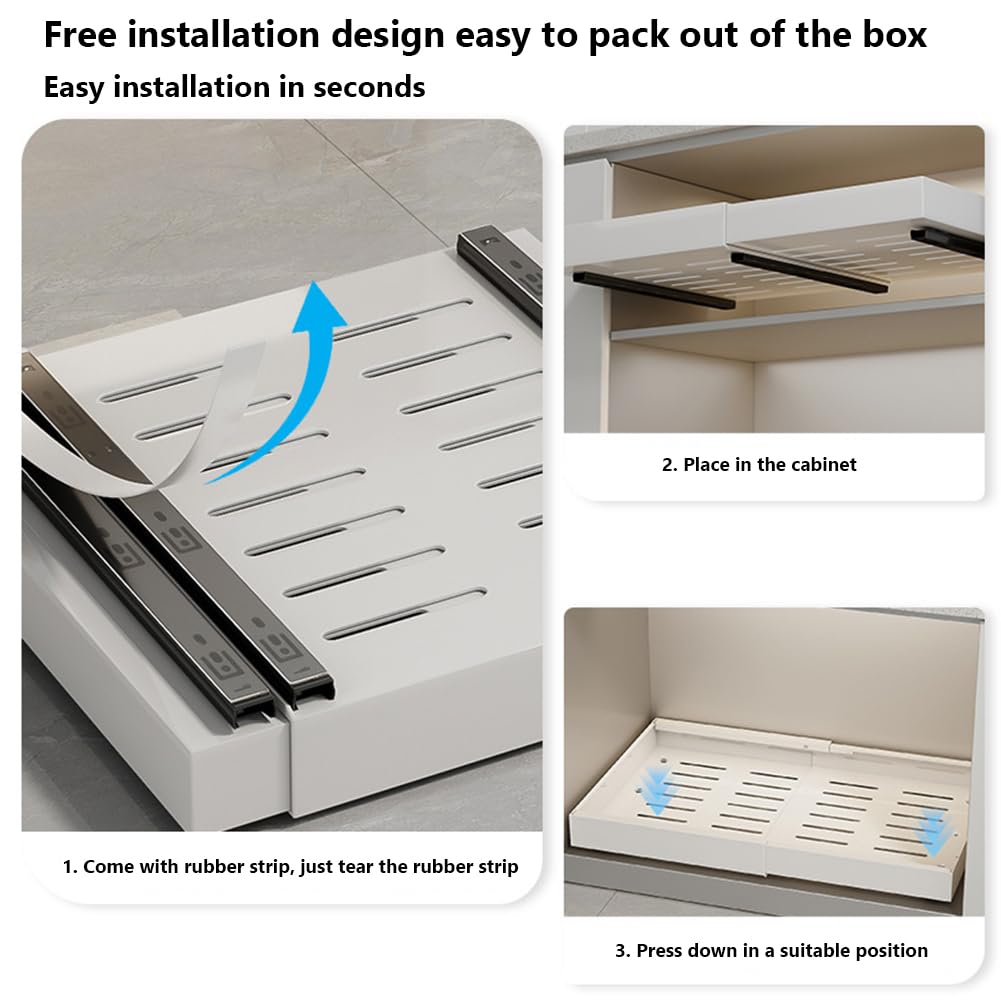 Free installation design easy to pack out of the box

Easy installation in seconds

1. Come with rubber strip, just tear the rubber strip

2. Place in the cabinet

3. Press down in a suitable position