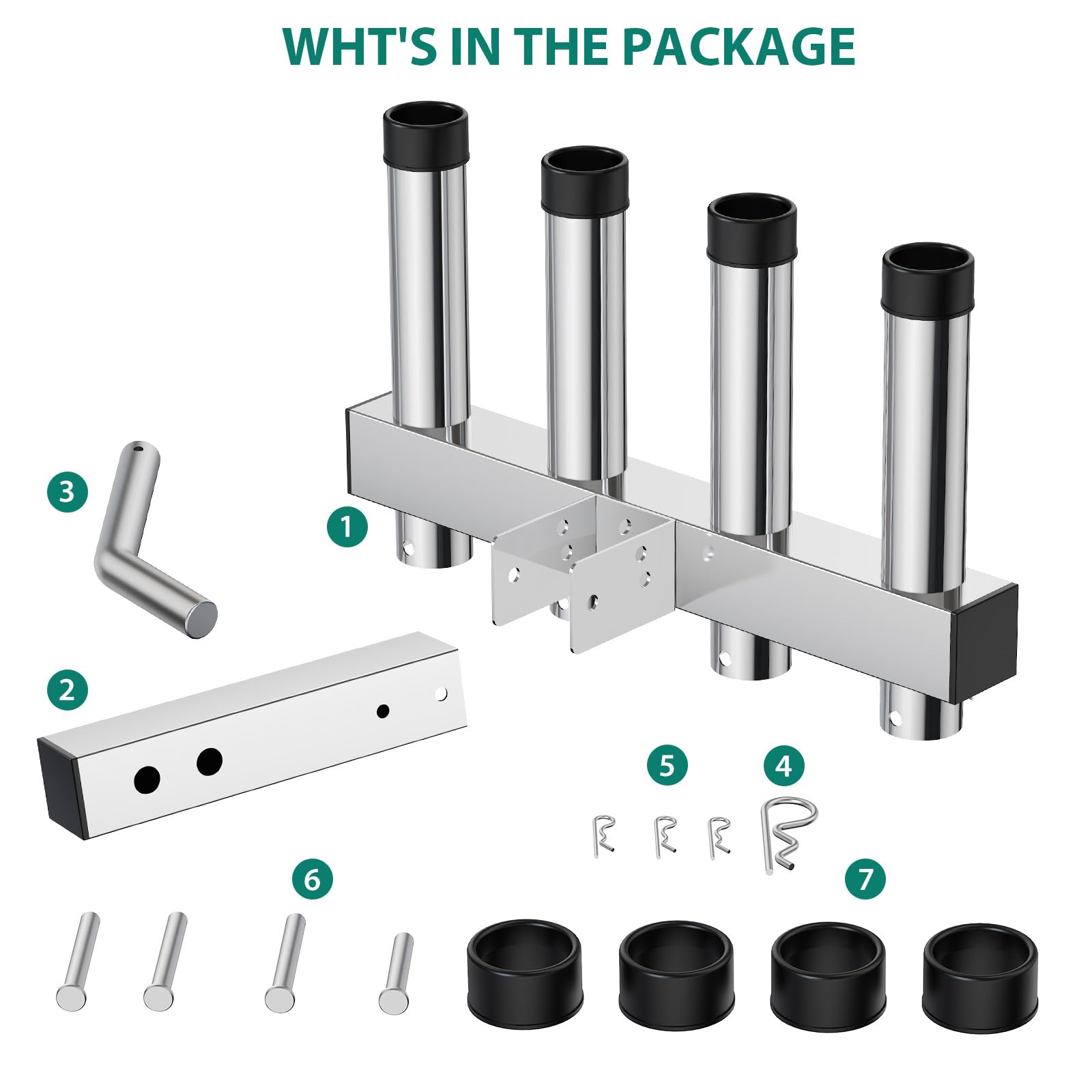 WHT'S IN THE PACKAGE

3

1

2

5

4

6

7