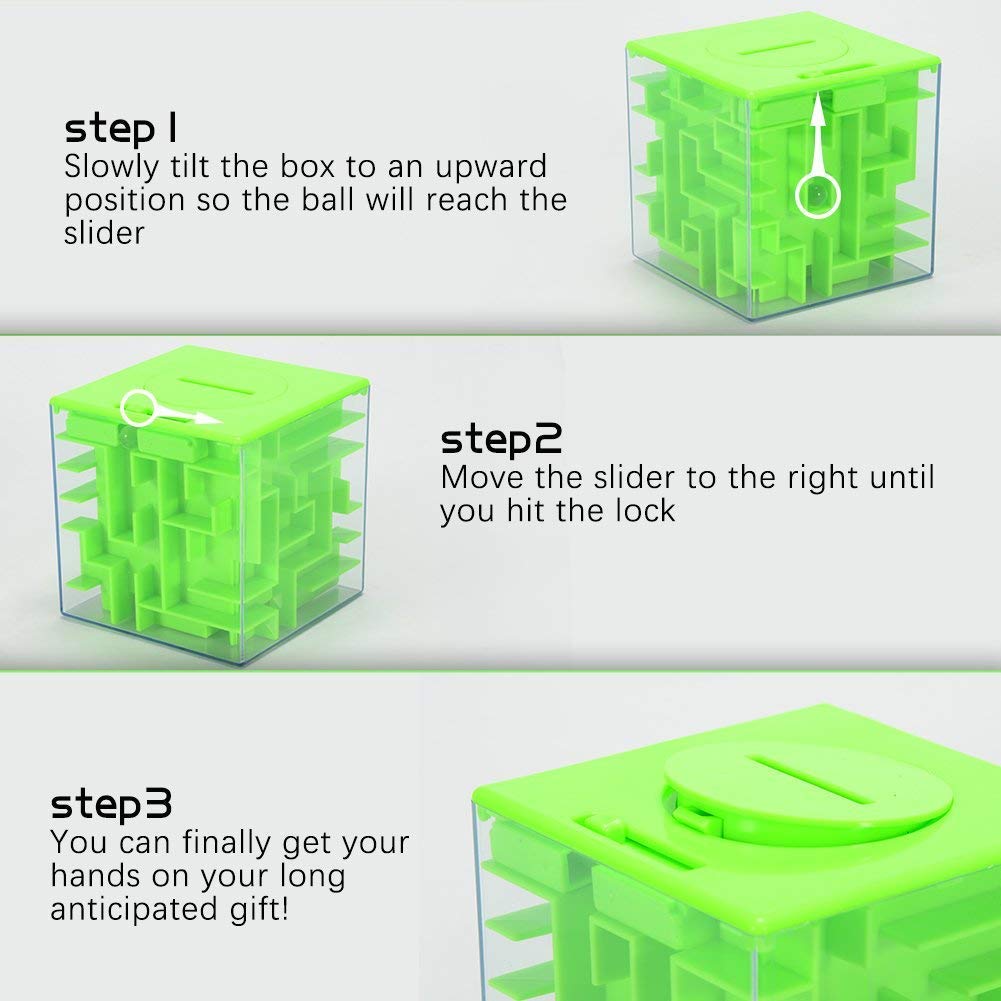 step 1
Slowly tilt the box to an upward position so the ball will reach the slider

step2
Move the slider to the right until you hit the lock

step3
You can finally get your hands on your long anticipated gift!