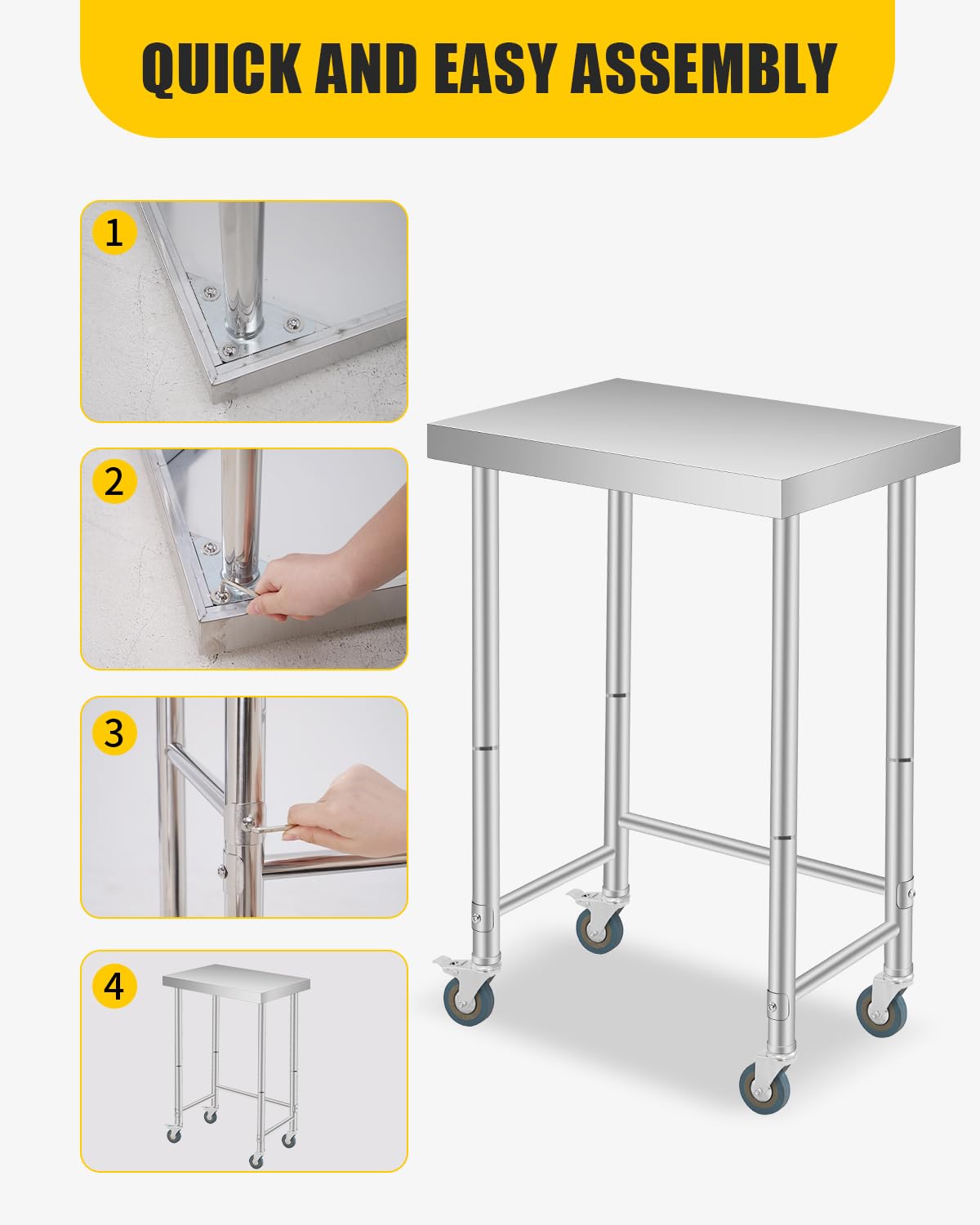 QUICK AND EASY ASSEMBLY

1

2

3

4